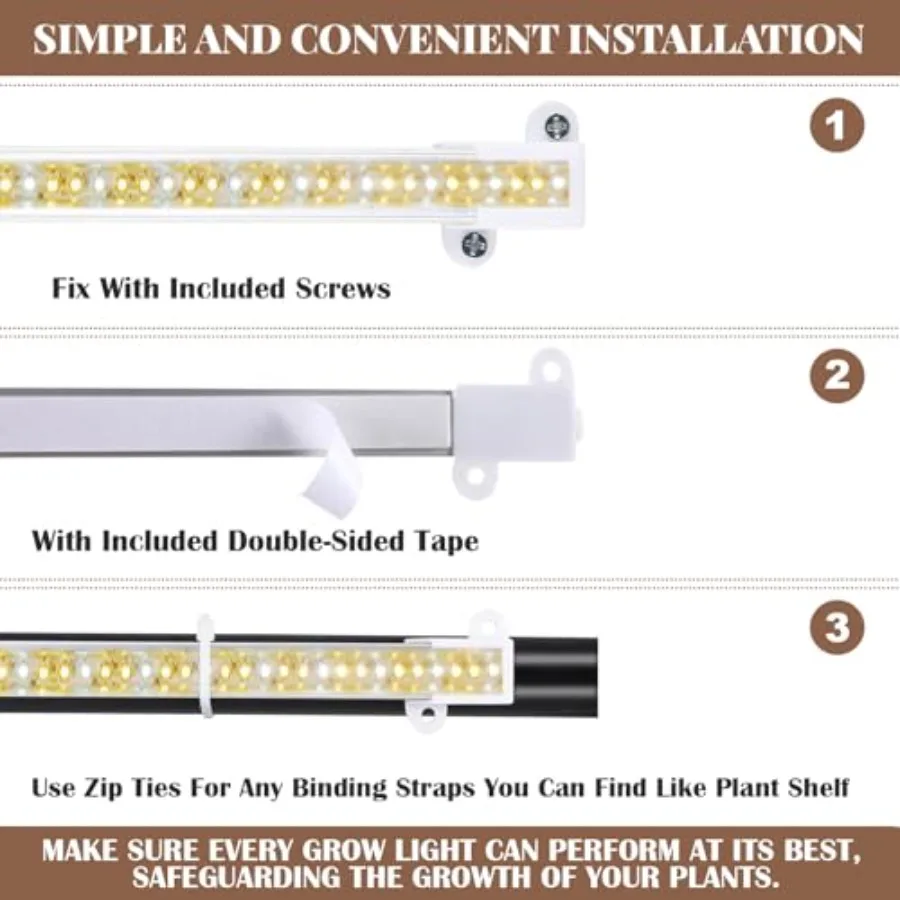 SIMPLE AND CONVENIENT INSTALLATION

1

Fix With Included Screws

2

With Included Double-Sided Tape

3

Use Zip Ties For Any Binding Straps You Can Find Like Plant Shelf

MAKE SURE EVERY GROW LIGHT CAN PERFORM AT ITS BEST, SAFEGUARDING THE GROWTH OF YOUR PLANTS.