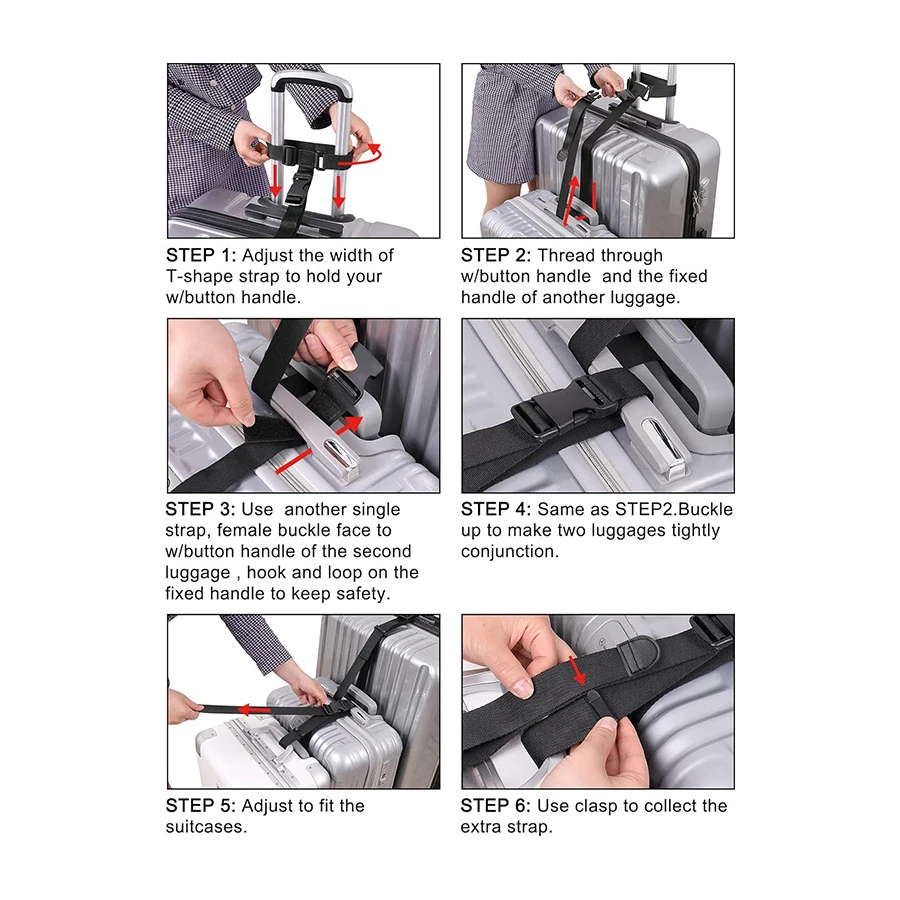 STEP 1: Adjust the width of T-shape strap to hold your w/button handle.

STEP 2: Thread through w/button handle and the fixed handle of another luggage.

STEP 3: Use another single strap, female buckle face to w/button handle of the second luggage , hook and loop on the fixed handle to keep safety.

STEP 4: Same as STEP2.Buckle up to make two luggages tightly conjunction.

STEP 5: Adjust to fit the suitcases.

STEP 6: Use clasp to collect the extra strap.