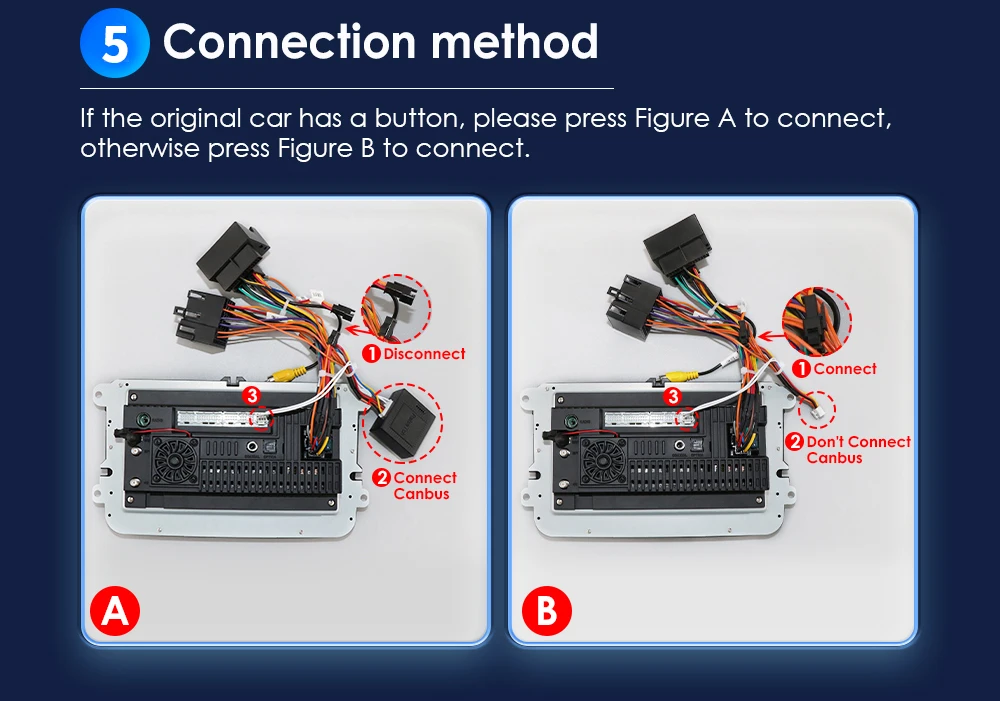 5 Connection method

If the original car has a button, please press Figure A to connect, otherwise press Figure B to connect.

1 Disconnect
3
2 Connect Canbus
A

1 Connect
3
2 Don't Connect Canbus
B