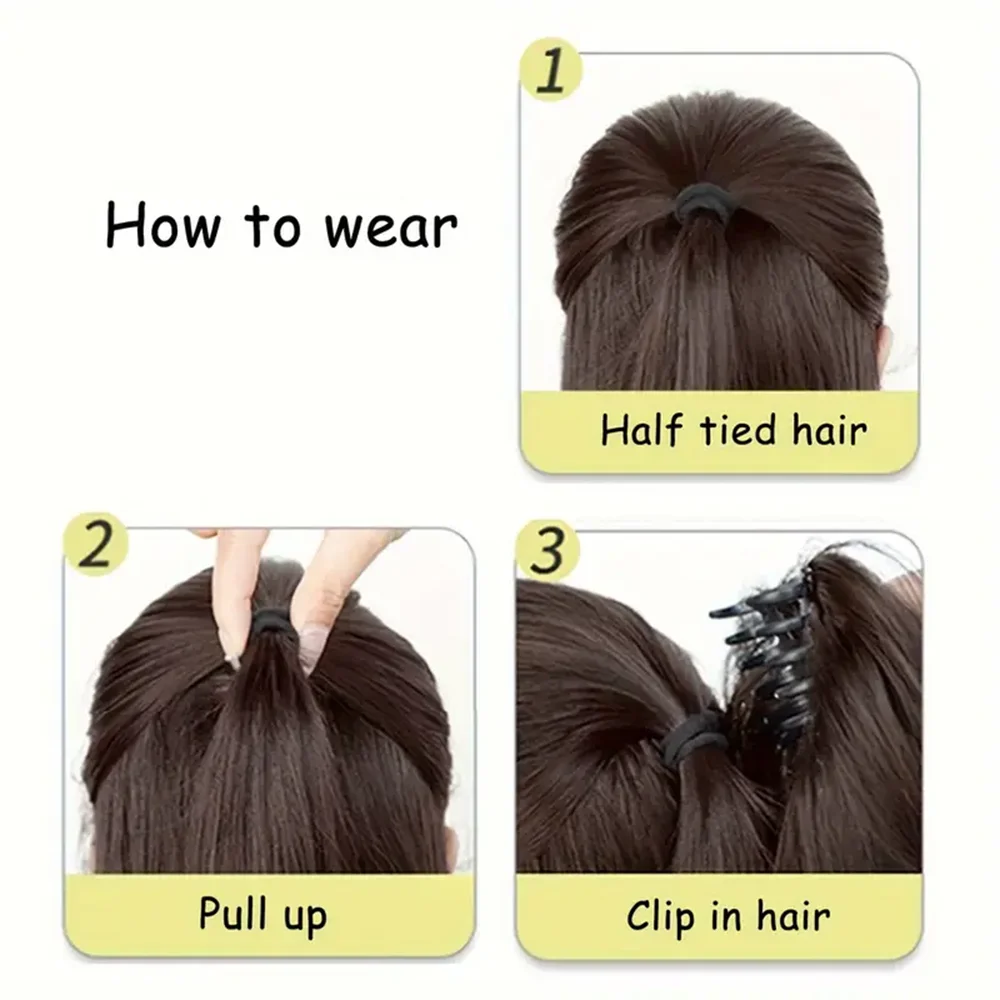 How to wear

1

Half tied hair

2

Pull up

3

Clip in hair