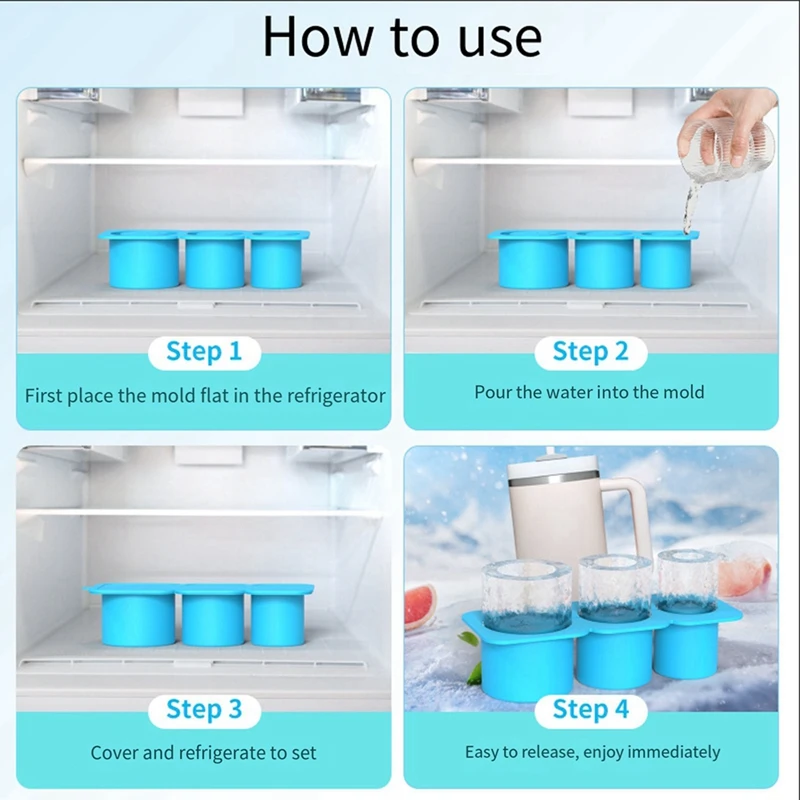 How to use

Step 1

First place the mold flat in the refrigerator

Step 2

Pour the water into the mold

Step 3

Cover and refrigerate to set

Step 4

Easy to release, enjoy immediately