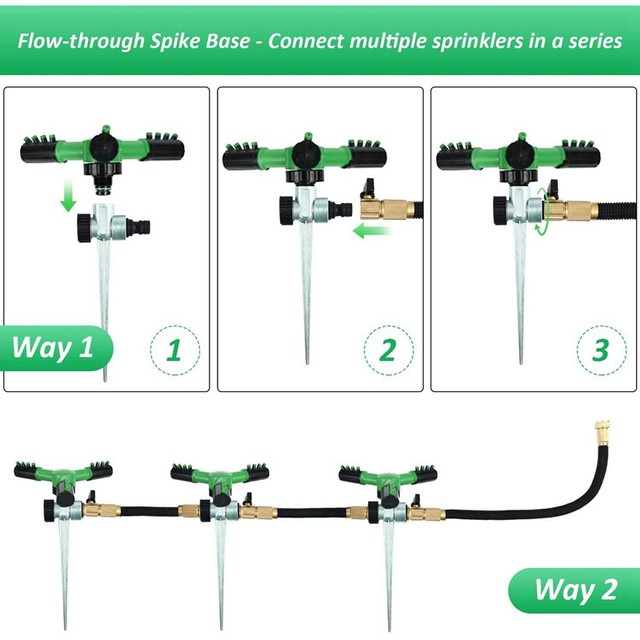 Flow-through Spike Base - Connect multiple sprinklers in a series

Way 1

1

2

3

Way 2