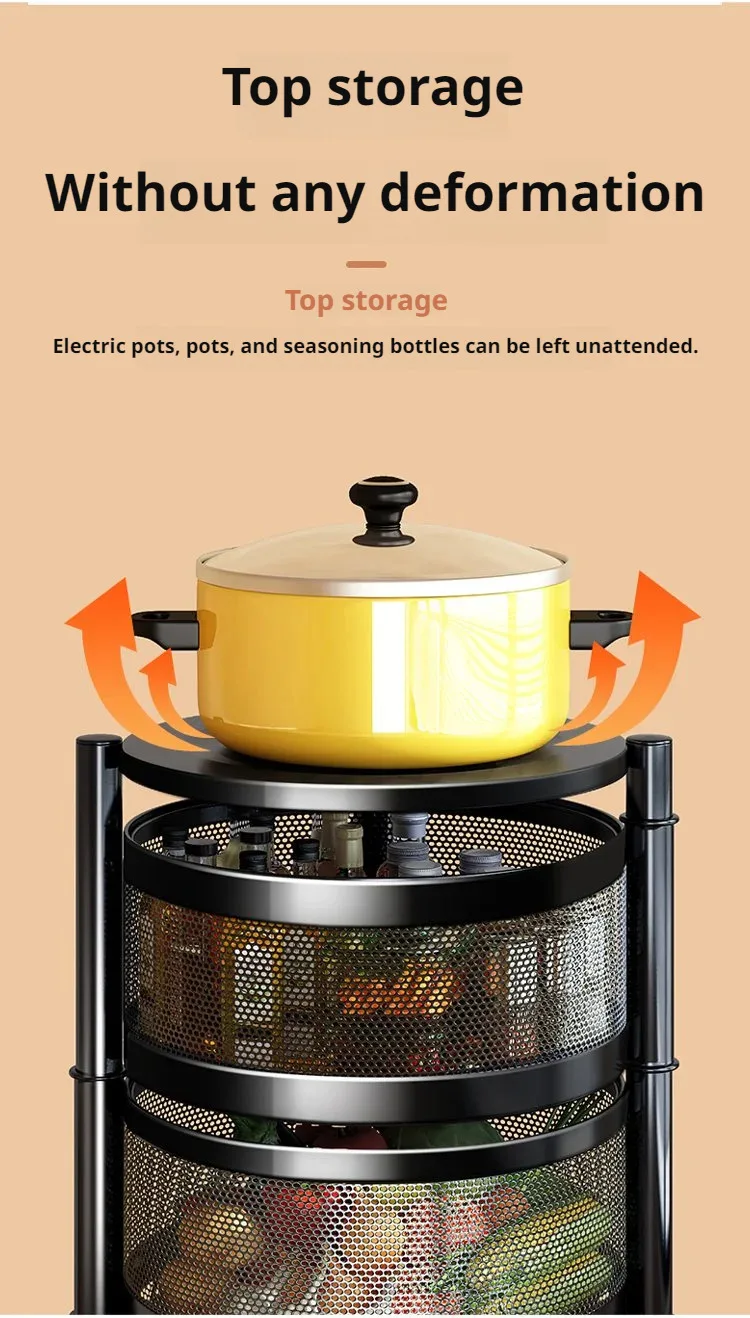 Top storage

Without any deformation

Top storage

Electric pots, pots, and seasoning bottles can be left unattended.