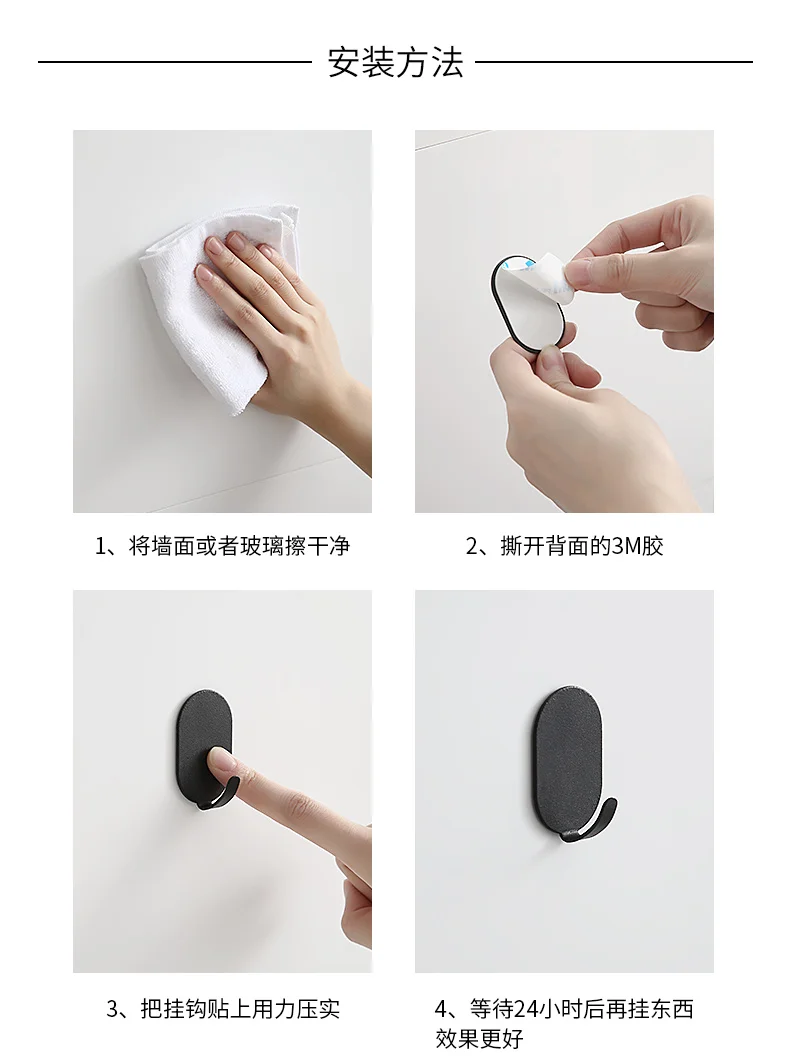 安装方法

1、将墙面或者玻璃擦干净

2、撕开背面的3M胶

3、把挂钩贴上用力压实

4、等待24小时后再挂东西效果更好