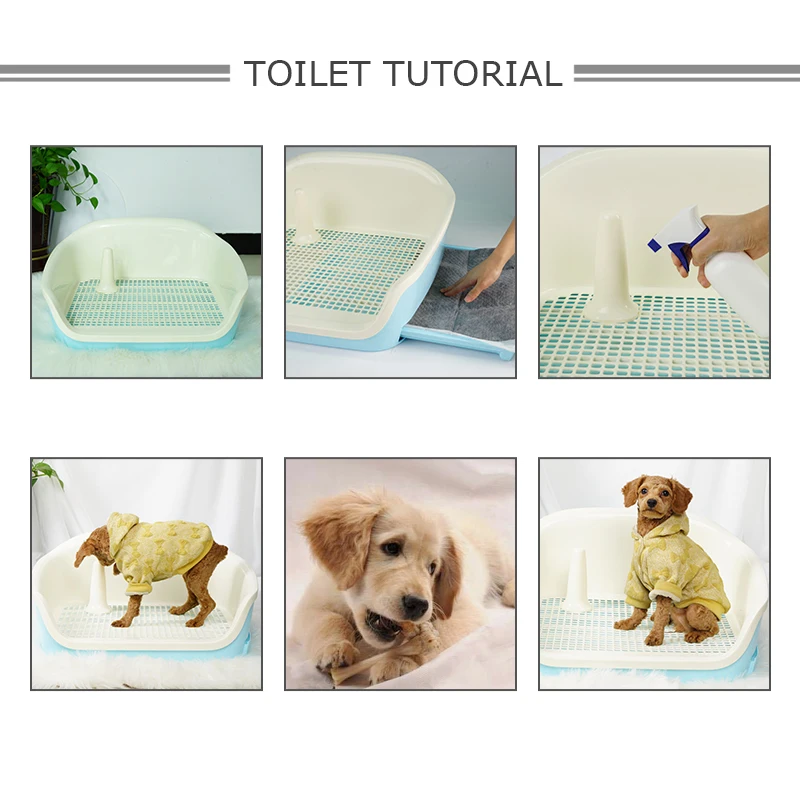 TOILET TUTORIAL