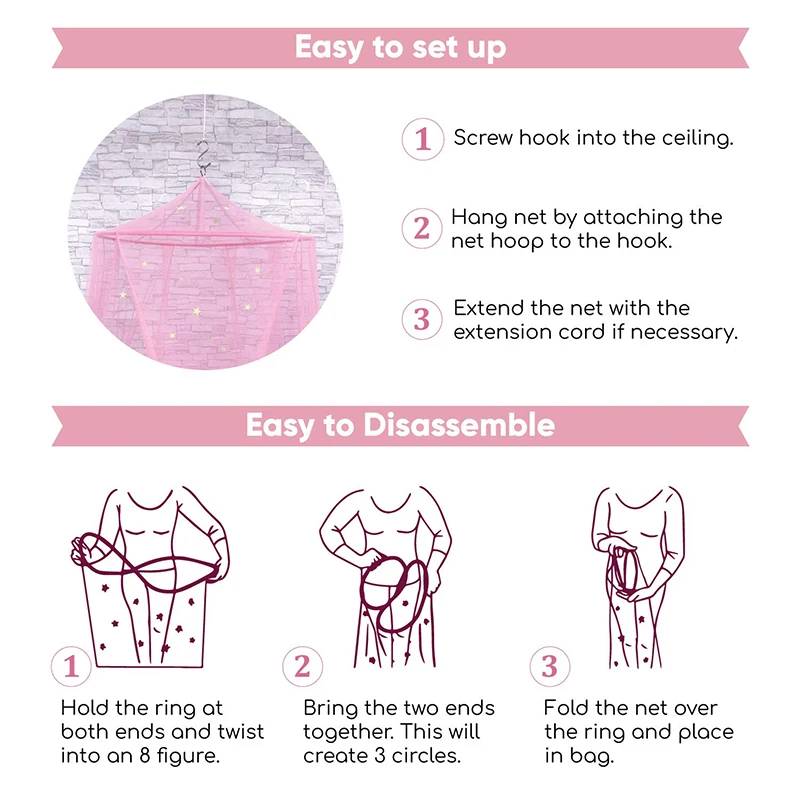 Easy to set up

1 Screw hook into the ceiling.

2 Hang net by attaching the net hoop to the hook.

3 Extend the net with the extension cord if necessary.

Easy to Disassemble

1 Hold the ring at both ends and twist into an 8 figure.

2 Bring the two ends together. This will create 3 circles.

3 Fold the net over the ring and place in bag.