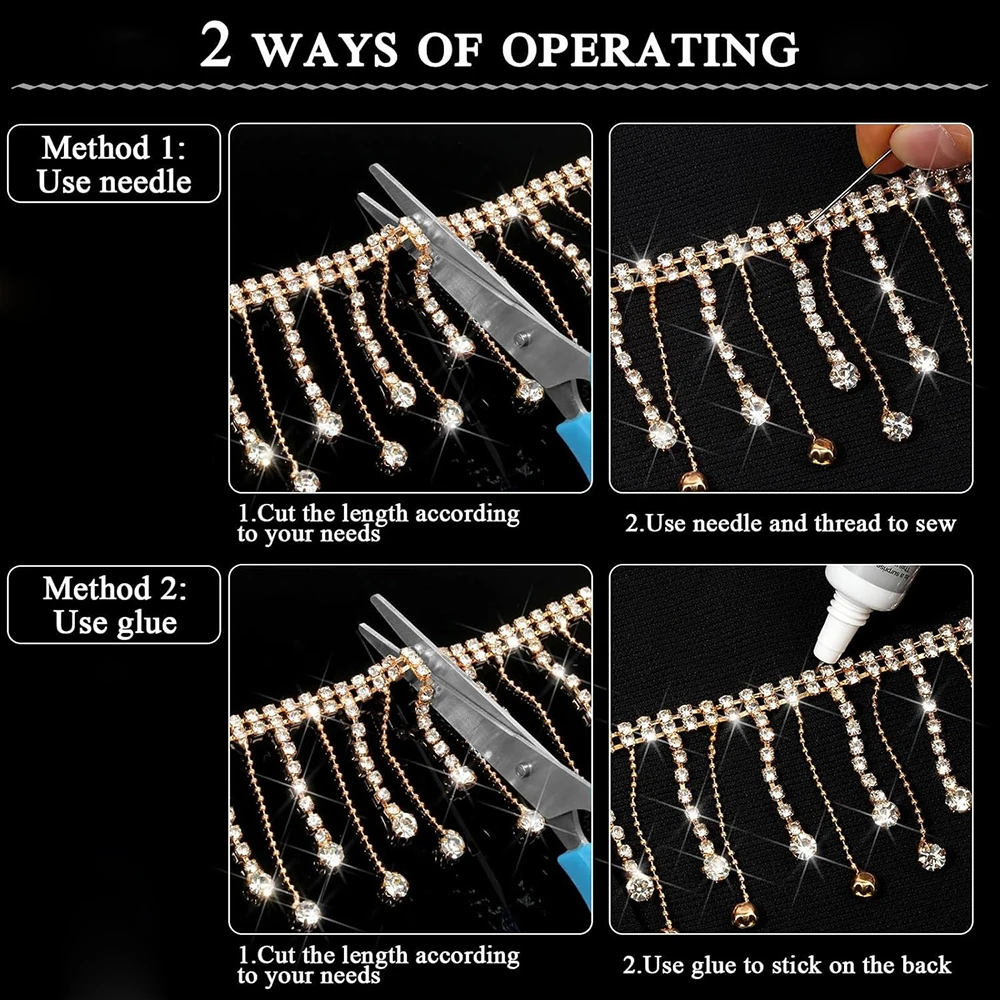 2 WAYS OF OPERATING

Method 1:
Use needle

1.Cut the length according to your needs

2.Use needle and thread to sew

Method 2:
Use glue

1.Cut the length according to your needs

2.Use glue to stick on the back