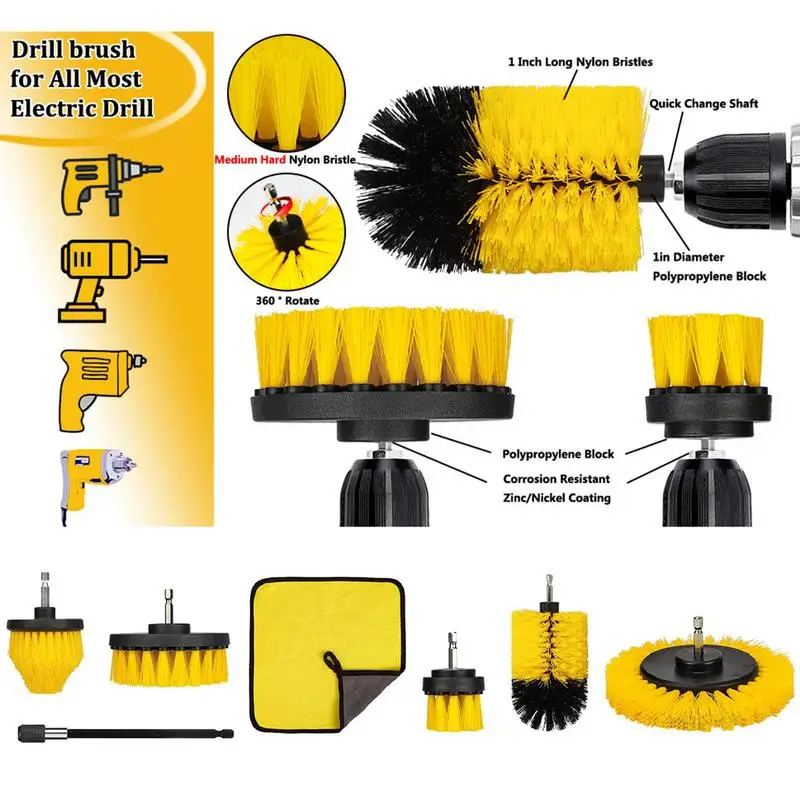 Drill brush for All Most Electric Drill

Medium Hard Nylon Bristle

360 ° Rotate

1 Inch Long Nylon Bristles

Quick Change Shaft

1in Diameter Polypropylene Block

Polypropylene Block

Corrosion Resistant Zinc/Nickel Coating