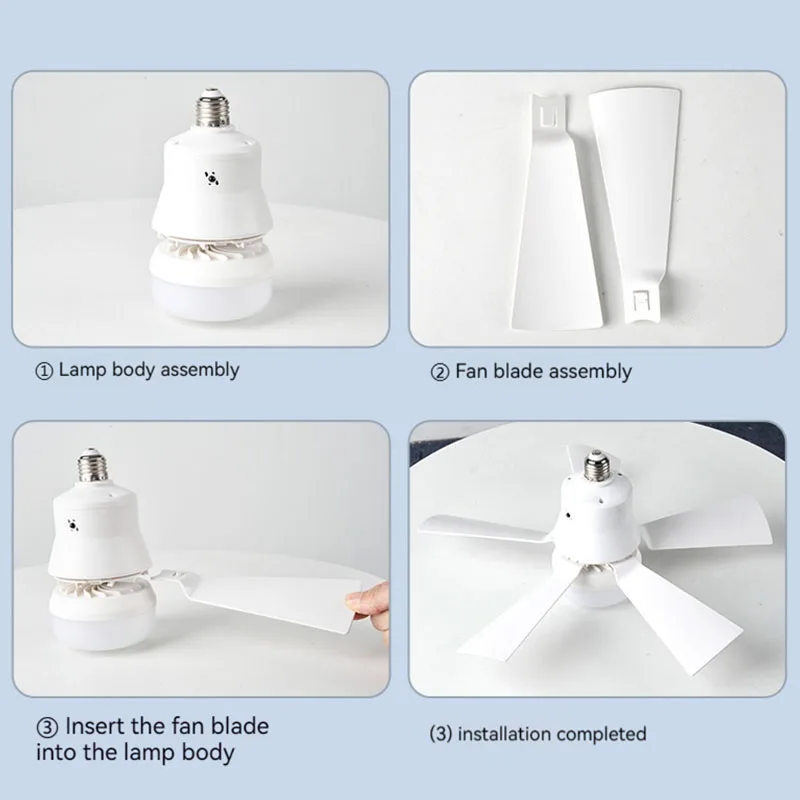 ① Lamp body assembly

② Fan blade assembly

③ Insert the fan blade into the lamp body

(3) installation completed