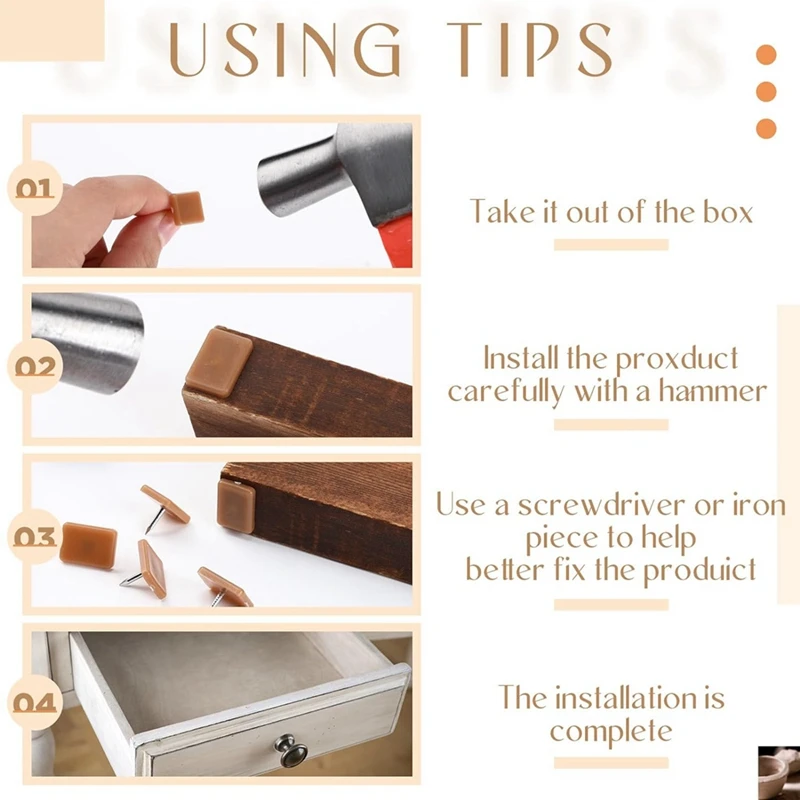 USING TIPS

01

Take it out of the box

02

Install the proxduct carefully with a hammer

03

Use a screwdriver or iron piece to help better fix the produict

04

The installation is complete