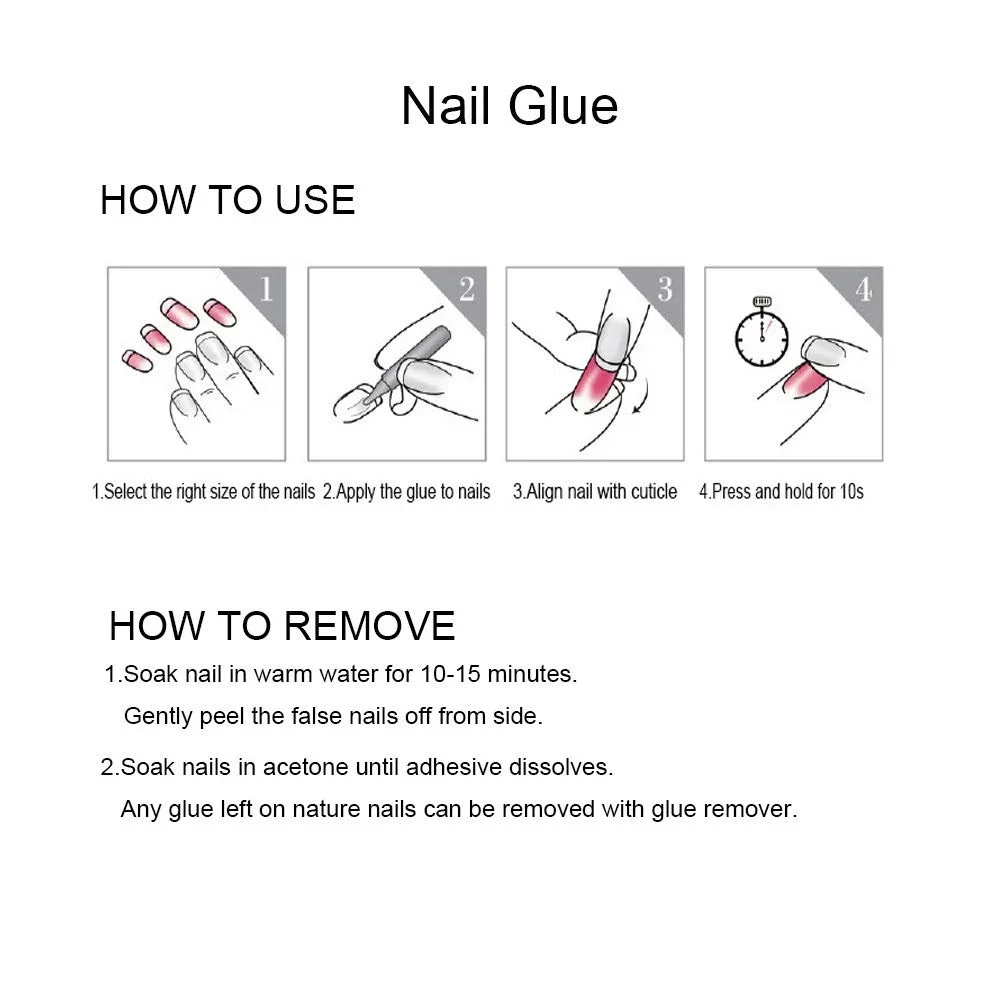 Nail Glue

HOW TO USE

1

2

3

4

1.Select the right size of the nails 2.Apply the glue to nails 3.Align nail with cuticle 4.Press and hold for 10s

HOW TO REMOVE

1.Soak nail in warm water for 10-15 minutes.
Gently peel the false nails off from side.

2.Soak nails in acetone until adhesive dissolves.
Any glue left on nature nails can be removed with glue remover.