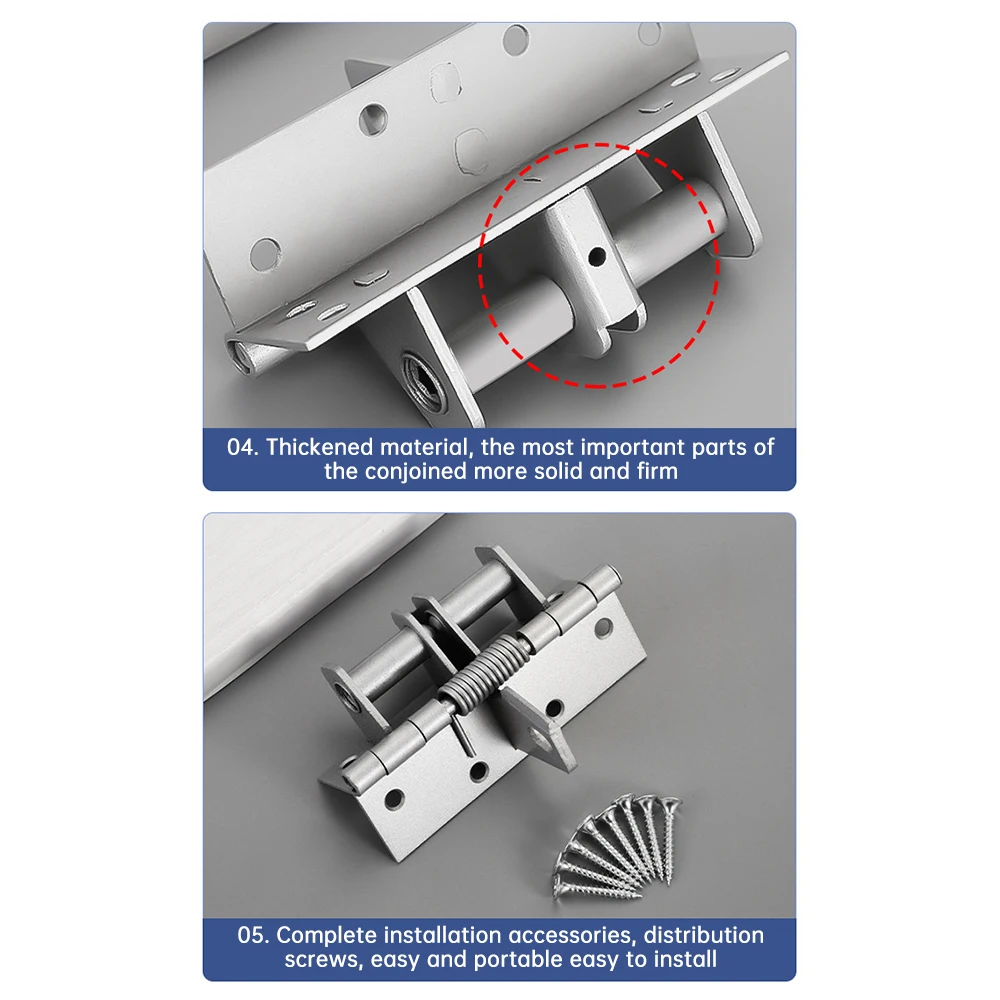 04. Thickened material, the most important parts of the conjoined more solid and firm

05. Complete installation accessories, distribution screws, easy and portable easy to install