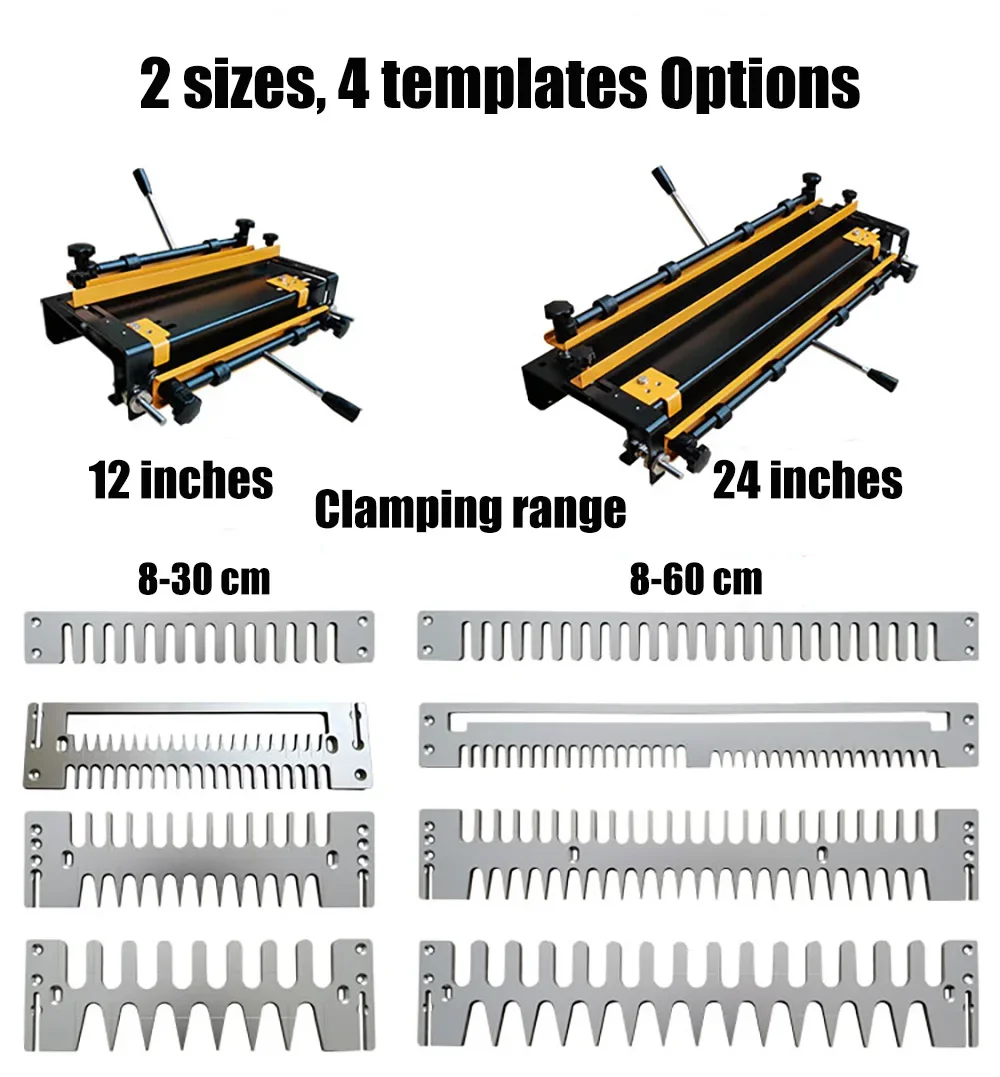 2 sizes, 4 templates Options

12 inches

Clamping range

24 inches

8-30 cm

8-60 cm