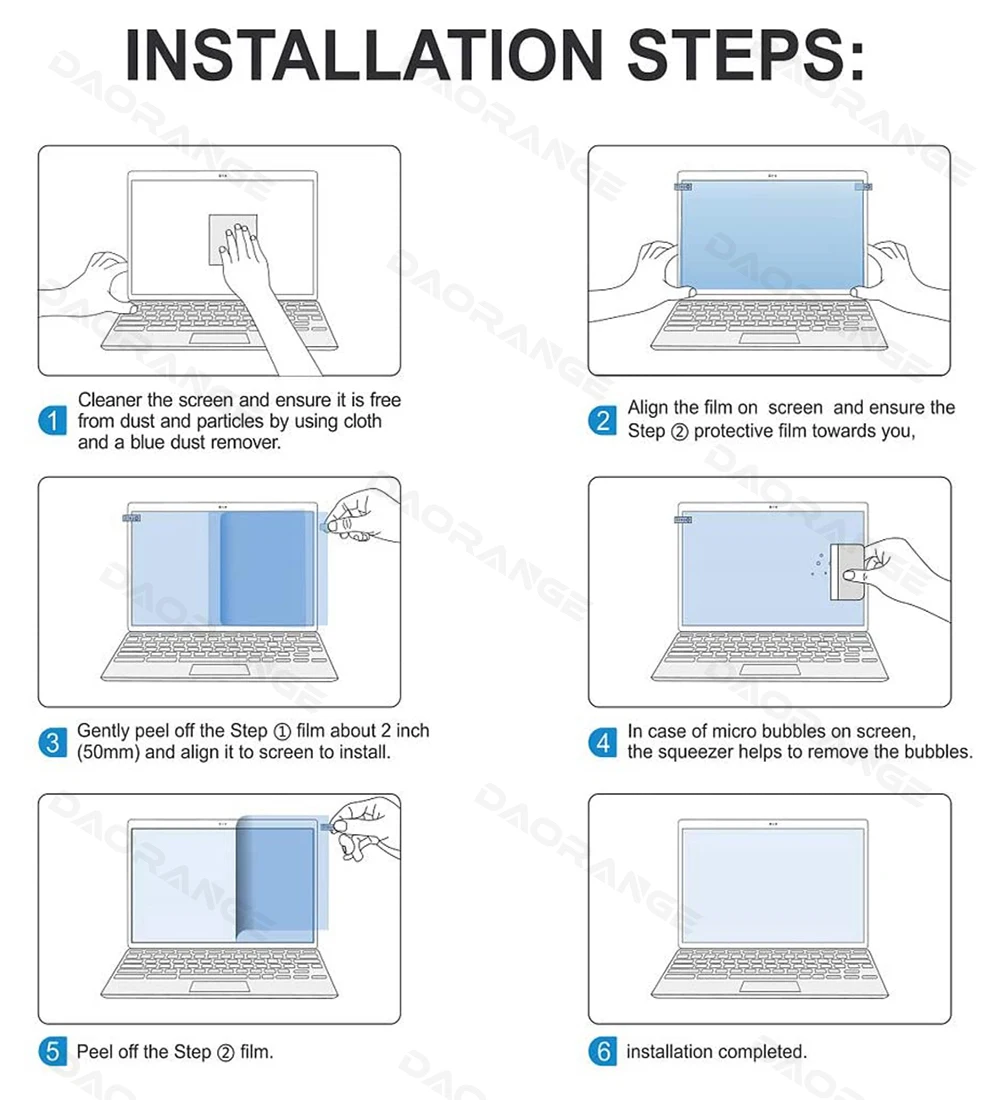 INSTALLATION STEPS:

1 Cleaner the screen and ensure it is free from dust and particles by using cloth and a blue dust remover.

2 Align the film on screen and ensure the Step ② protective film towards you,

3 Gently peel off the Step ① film about 2 inch (50mm) and align it to screen to install.

4 In case of micro bubbles on screen, the squeezer helps to remove the bubbles.

5 Peel off the Step ② film.

6 installation completed.

DAORANGE