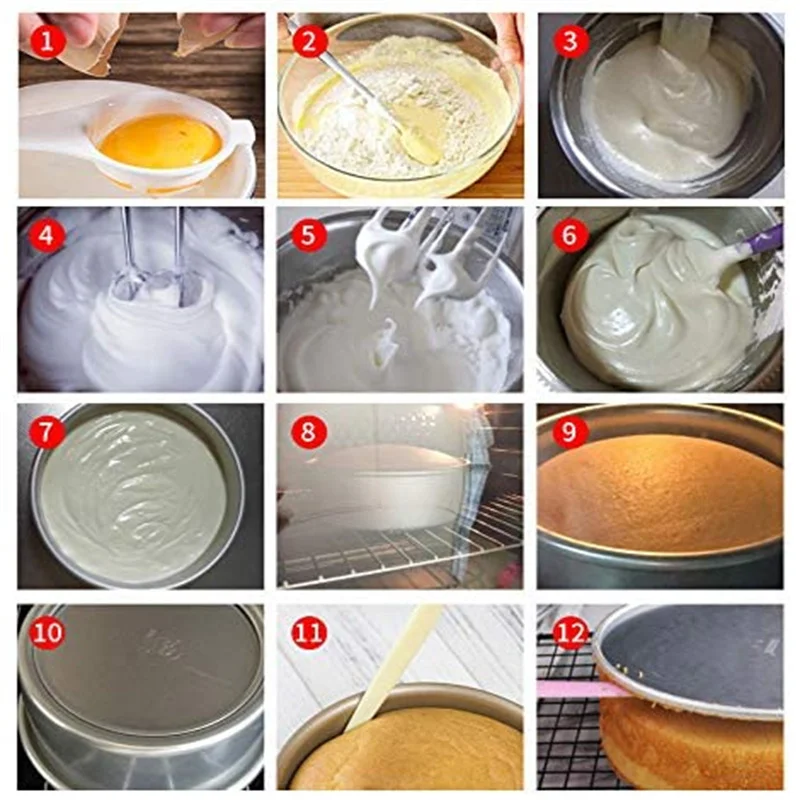 1
2
3
4
5
6
7
8
9
10
11
12