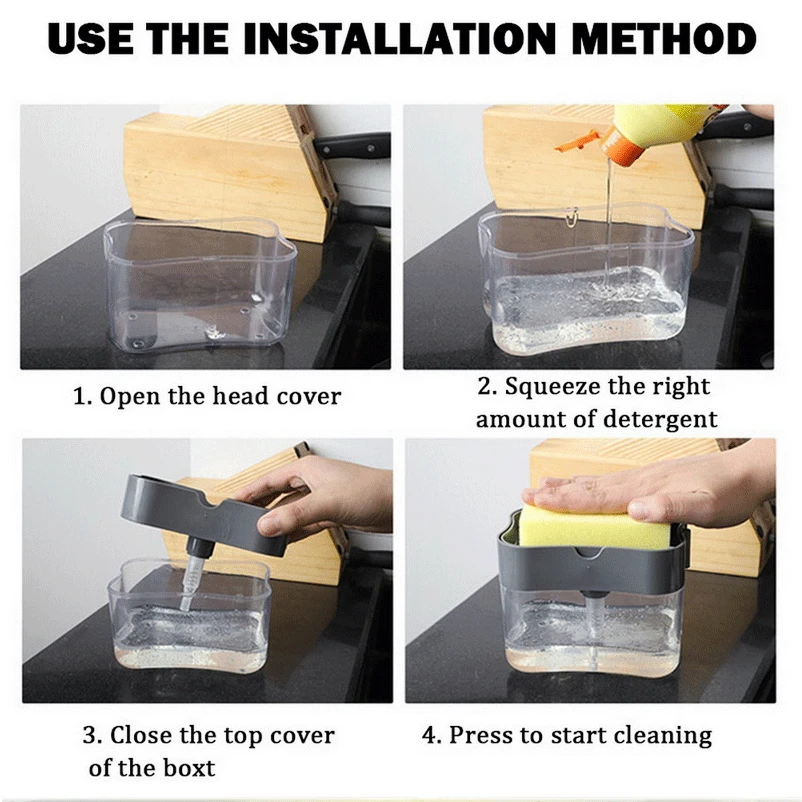 USE THE INSTALLATION METHOD

1. Open the head cover

2. Squeeze the right amount of detergent

3. Close the top cover of the boxt

4. Press to start cleaning