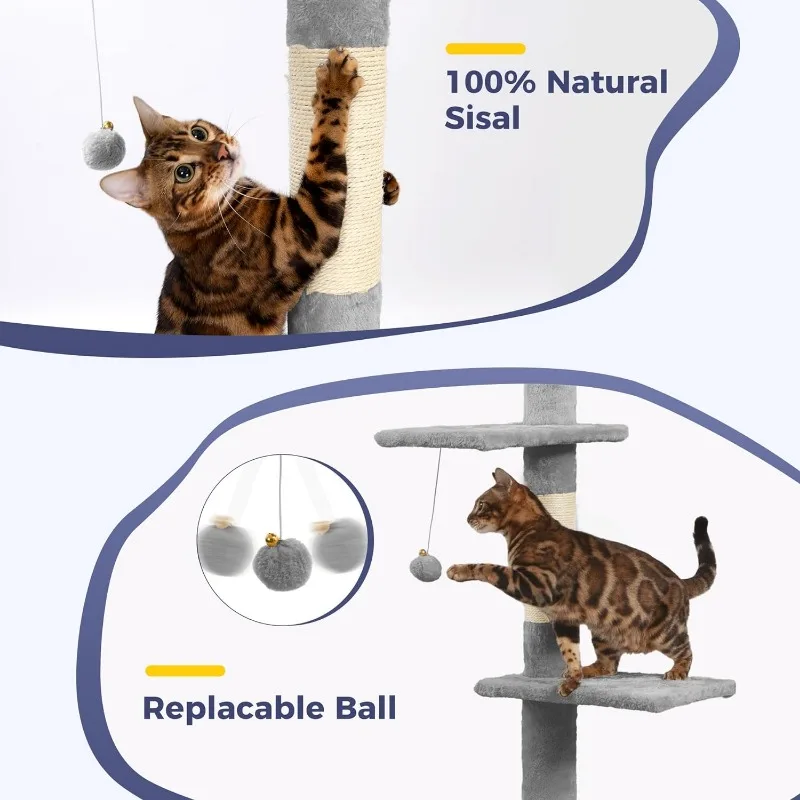 100% Natural Sisal

Replacable Ball