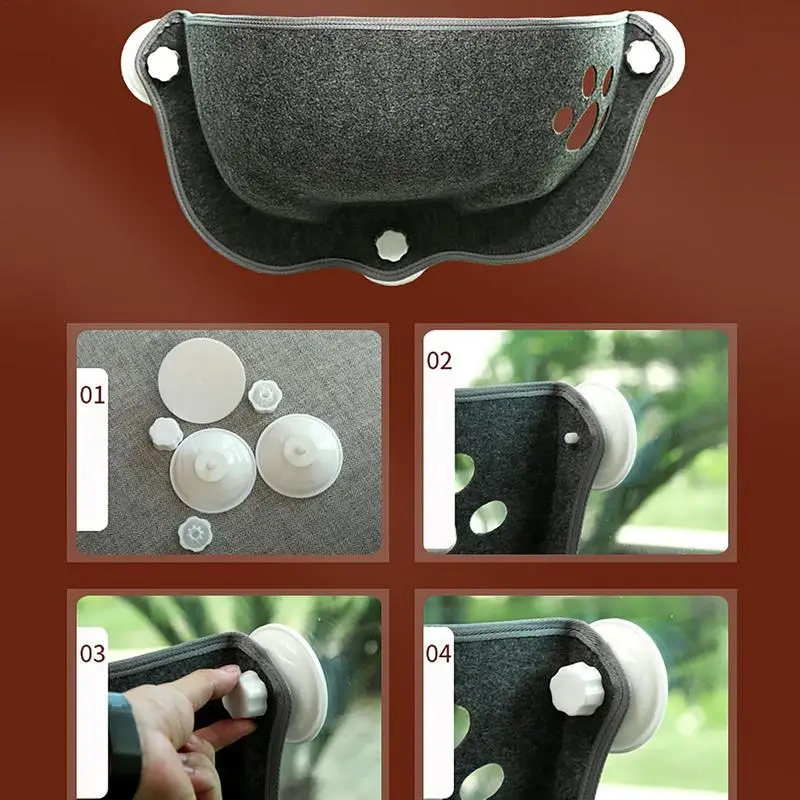 01

02

03

04