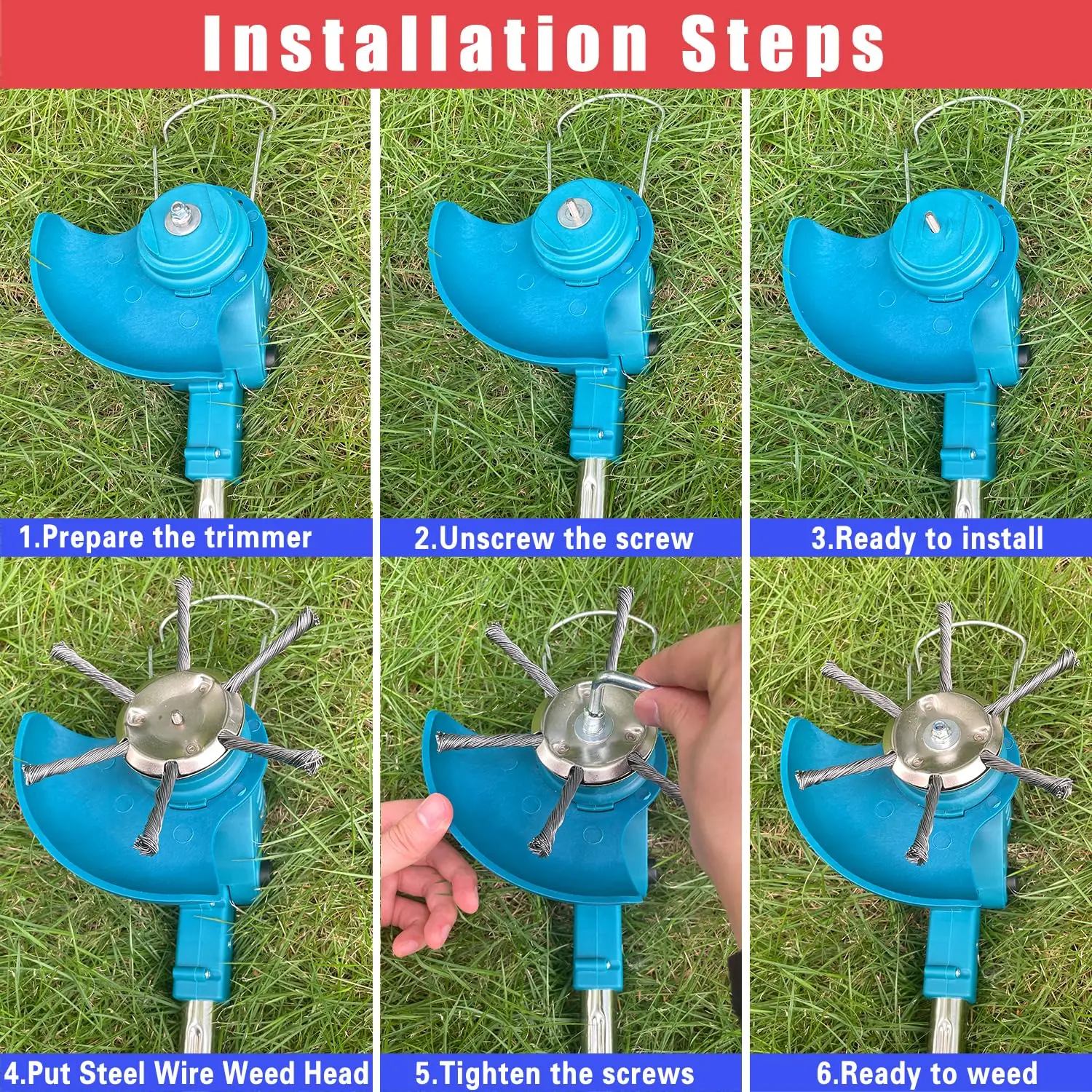 Installation Steps

1.Prepare the trimmer

2.Unscrew the screw

3.Ready to install

4.Put Steel Wire Weed Head

5.Tighten the screws

6.Ready to weed