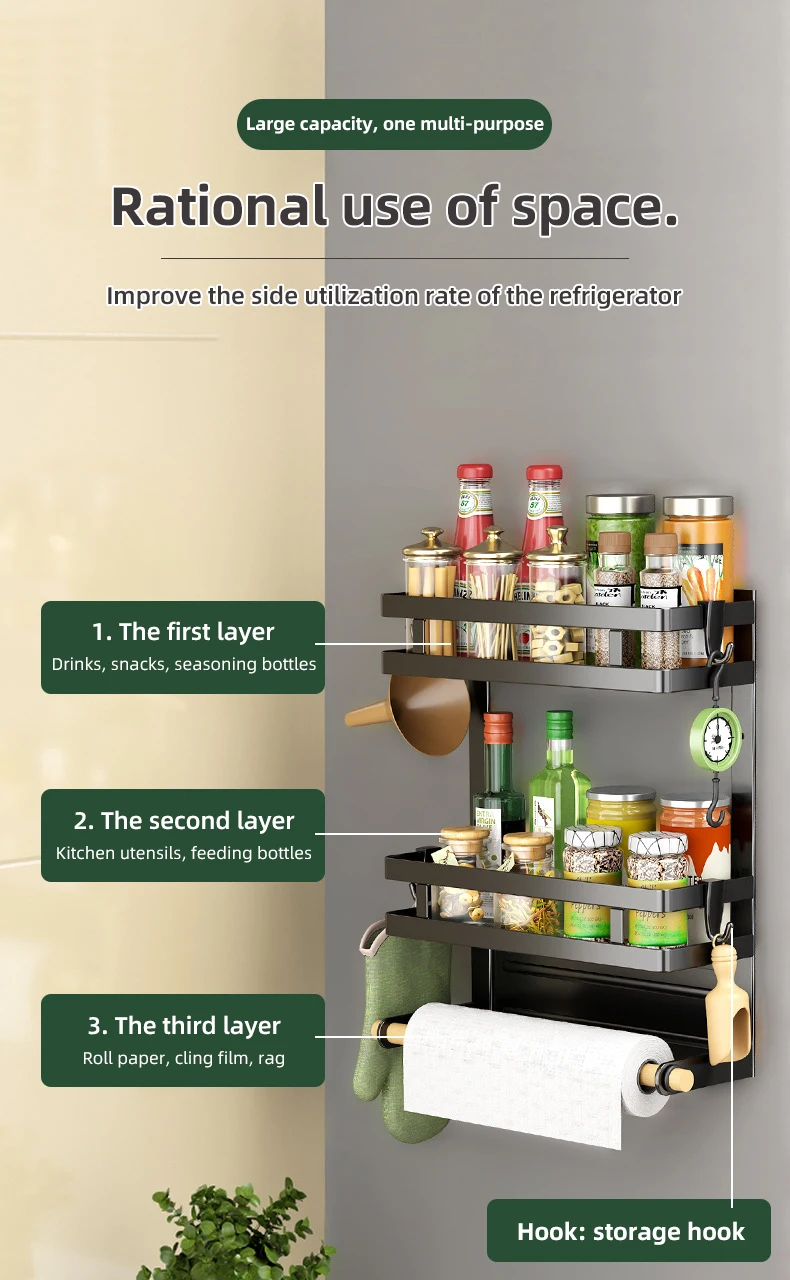 Large capacity, one multi-purpose

Rational use of space.

Improve the side utilization rate of the refrigerator

1. The first layer
Drinks, snacks, seasoning bottles

2. The second layer
Kitchen utensils, feeding bottles

3. The third layer
Roll paper, cling film, rag

Hook: storage hook