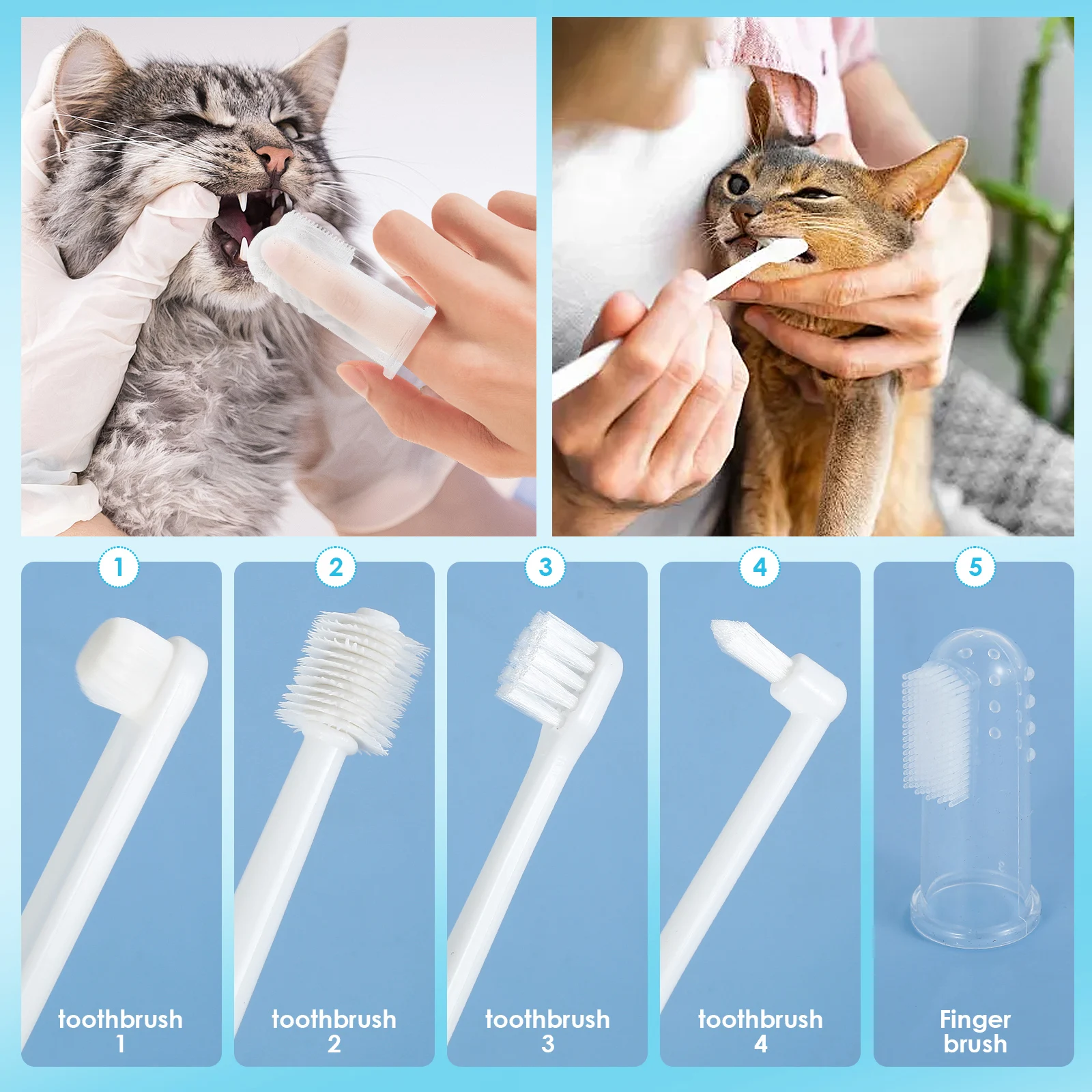 1
toothbrush
1

2
toothbrush
2

3
toothbrush
3

4
toothbrush
4

5
Finger
brush