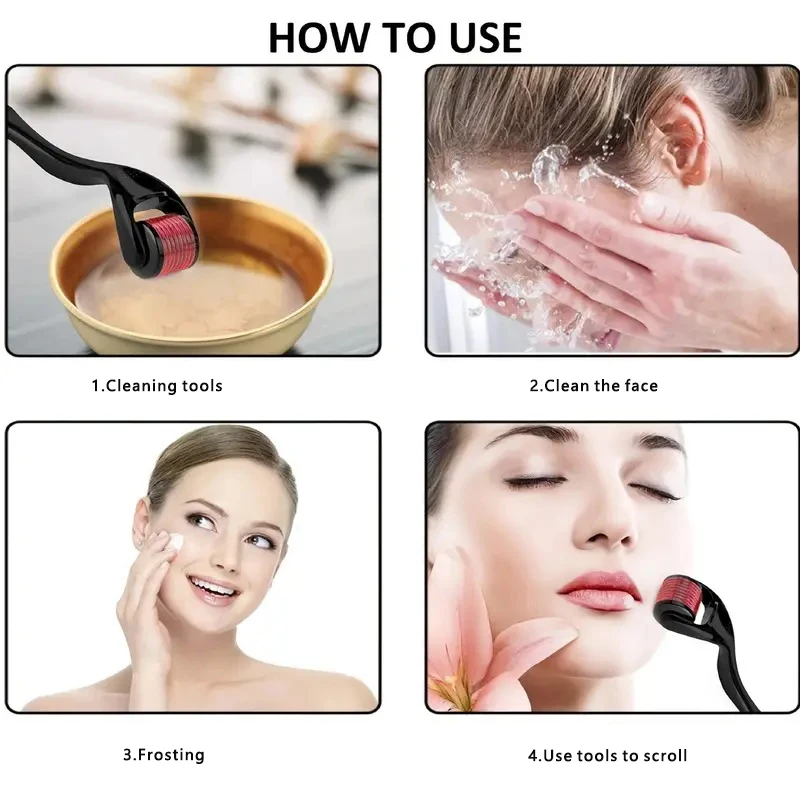 HOW TO USE

1.Cleaning tools

2.Clean the face

3.Frosting

4.Use tools to scroll