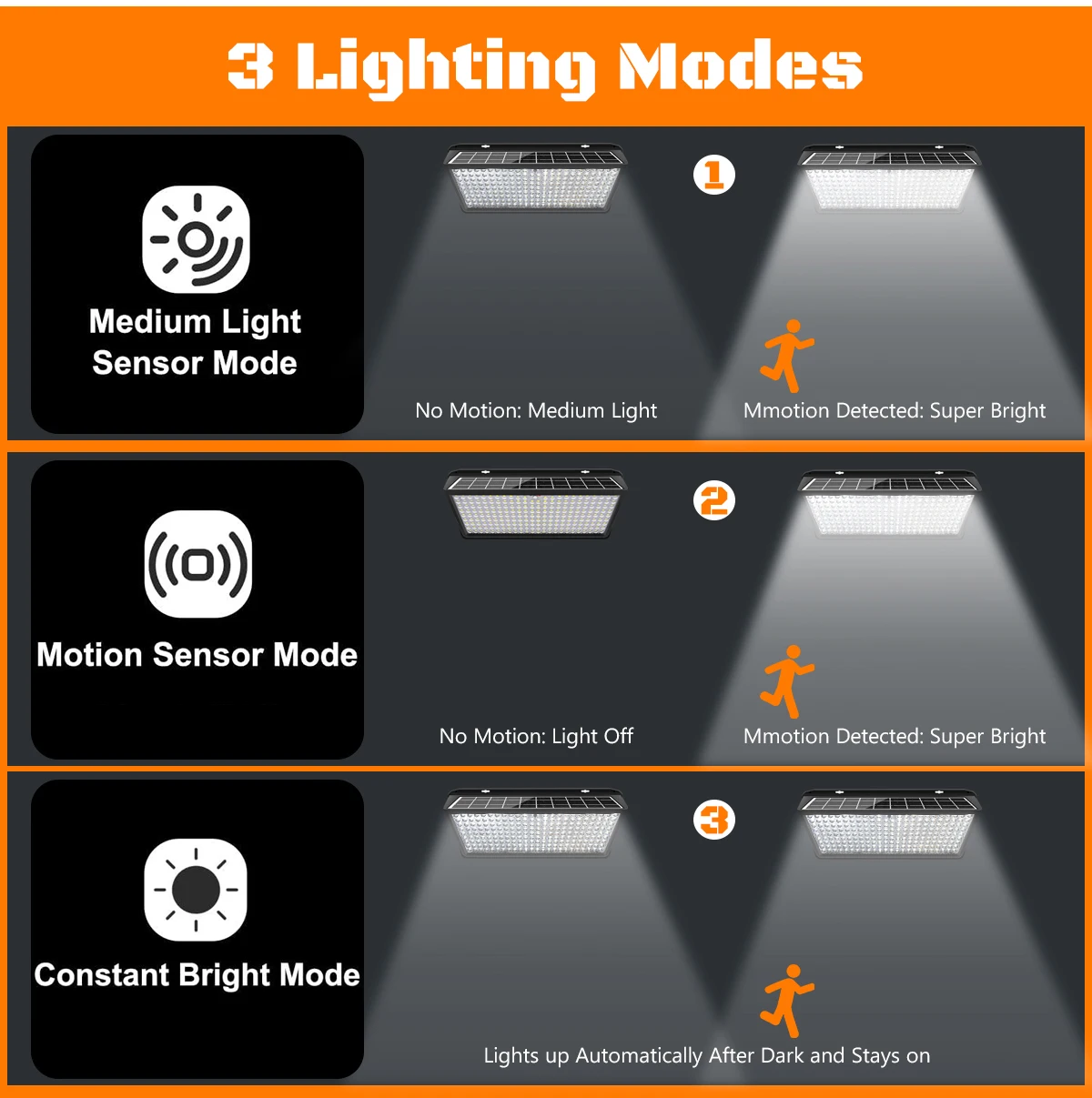 3 Lighting Modes

Medium Light Sensor Mode

1

No Motion: Medium Light

Mmotion Detected: Super Bright

Motion Sensor Mode

2

No Motion: Light Off

Mmotion Detected: Super Bright

Constant Bright Mode

3

Lights up Automatically After Dark and Stays on