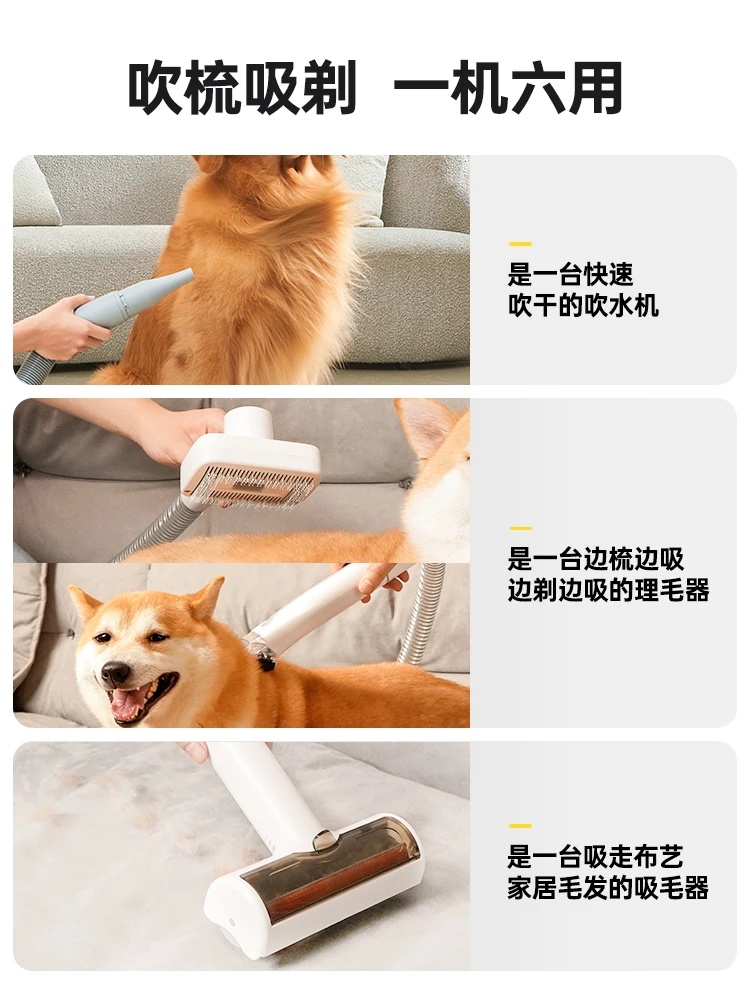 吹梳吸剃 一机六用

是一台快速
吹干的吹水机

是一台边梳边吸
边剃边吸的理毛器

是一台吸走布艺
家居毛发的吸毛器