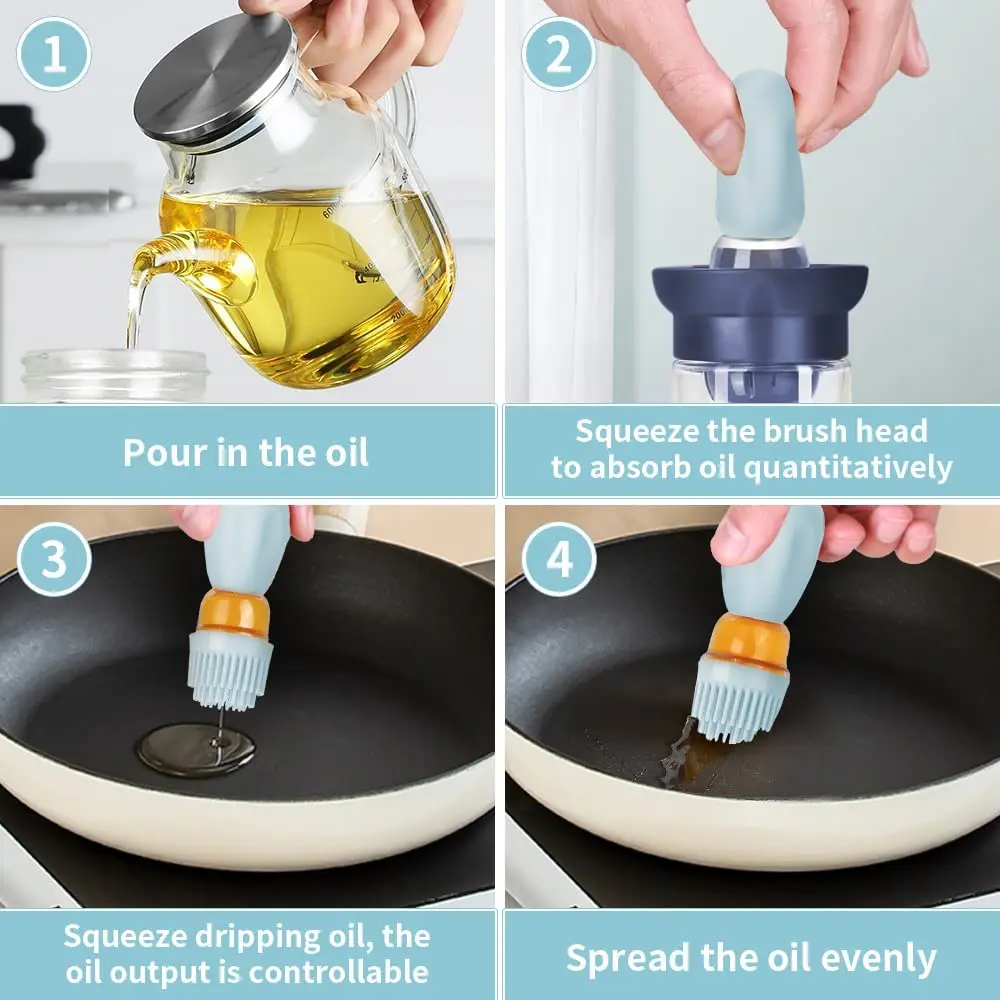 1

Pour in the oil

2

Squeeze the brush head to absorb oil quantitatively

3

Squeeze dripping oil, the oil output is controllable

4

Spread the oil evenly