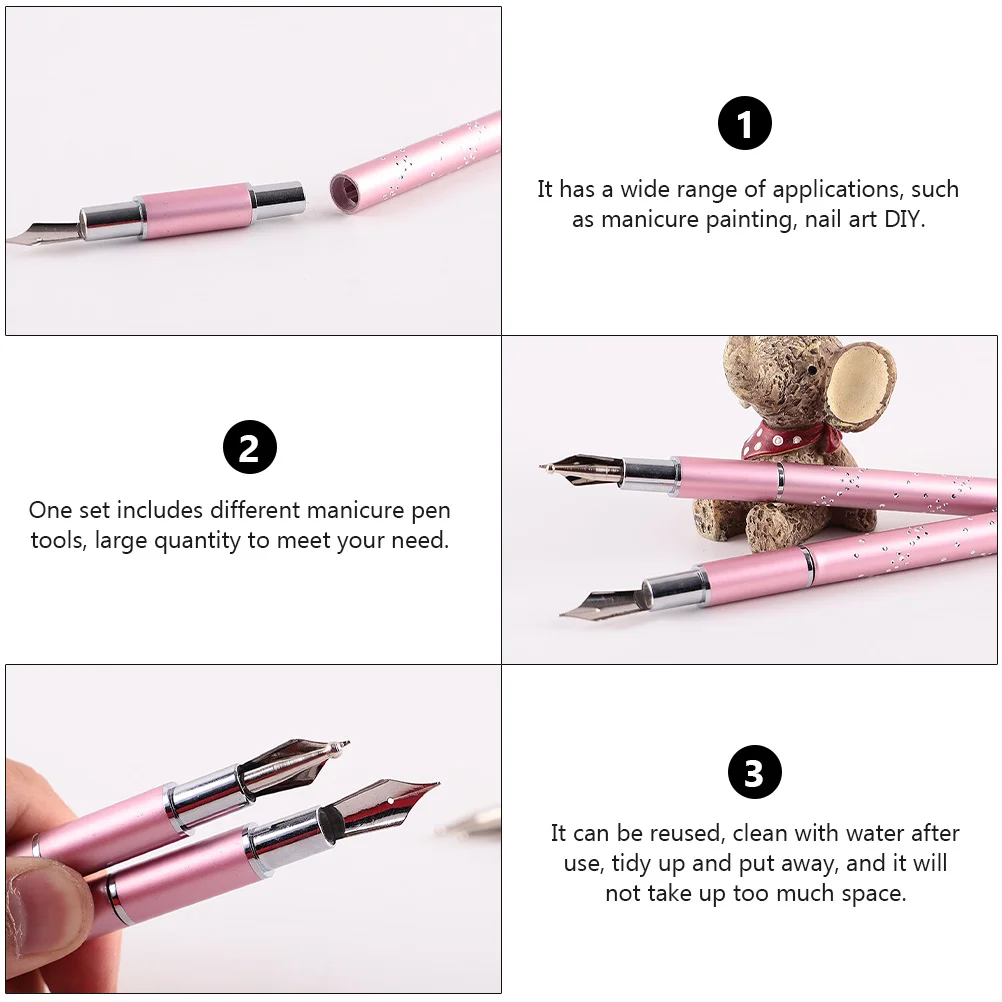 1

It has a wide range of applications, such as manicure painting, nail art DIY.

2

One set includes different manicure pen tools, large quantity to meet your need.

3

It can be reused, clean with water after use, tidy up and put away, and it will not take up too much space.