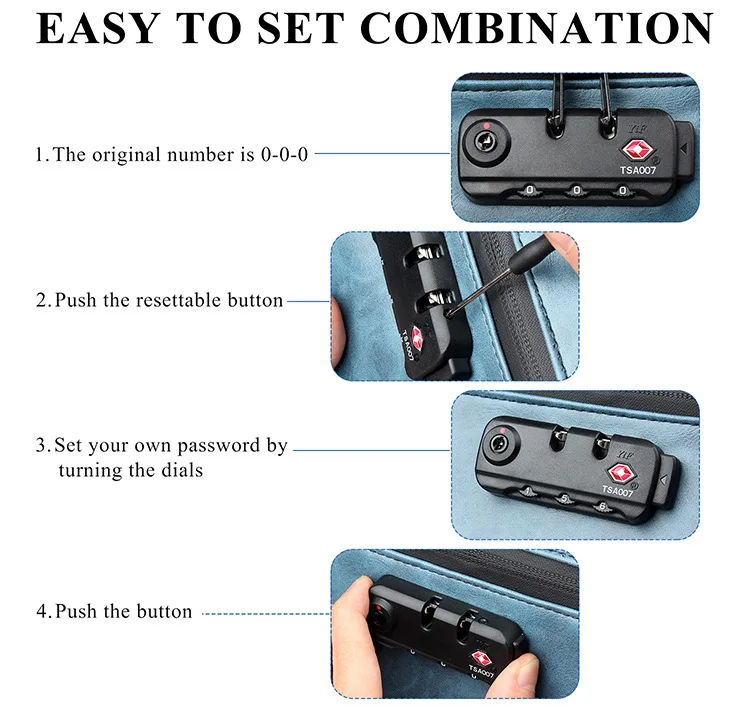 EASY TO SET COMBINATION

1. The original number is 0-0-0

YIF
TSA007
0 0 0

2. Push the resettable button

TSA007

3. Set your own password by turning the dials

YIF
TSA007
1 5 6

4. Push the button

TSA007