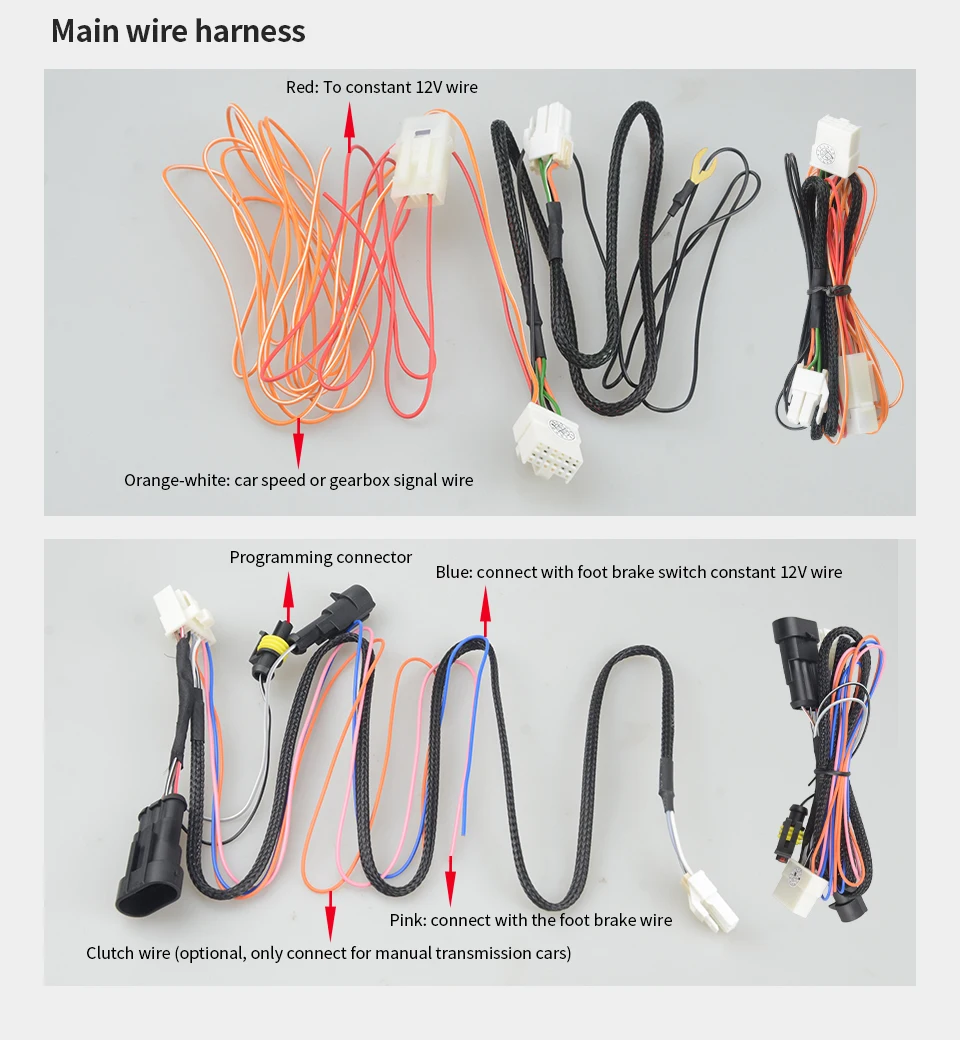 Main wire harness

Red: To constant 12V wire

Orange-white: car speed or gearbox signal wire

Programming connector

Blue: connect with foot brake switch constant 12V wire

Pink: connect with the foot brake wire

Clutch wire (optional, only connect for manual transmission cars)