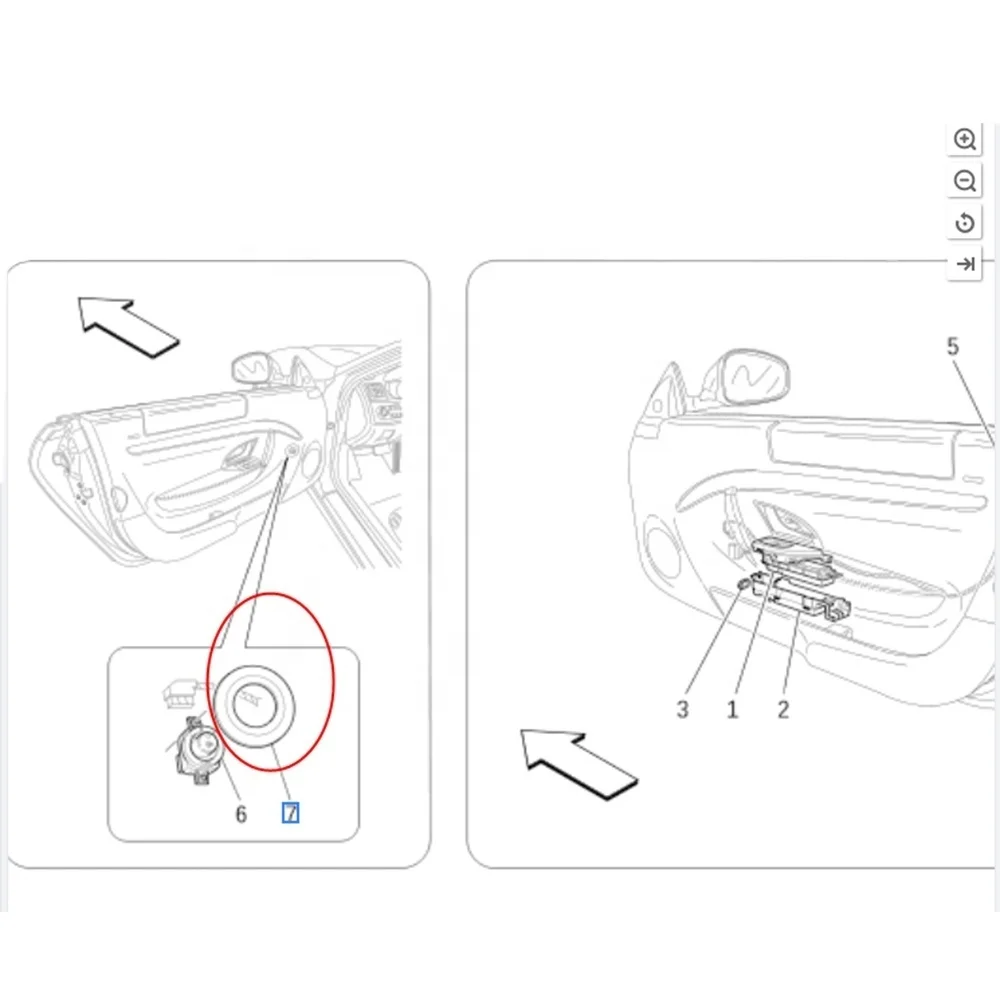 6
7
5
3
1
2