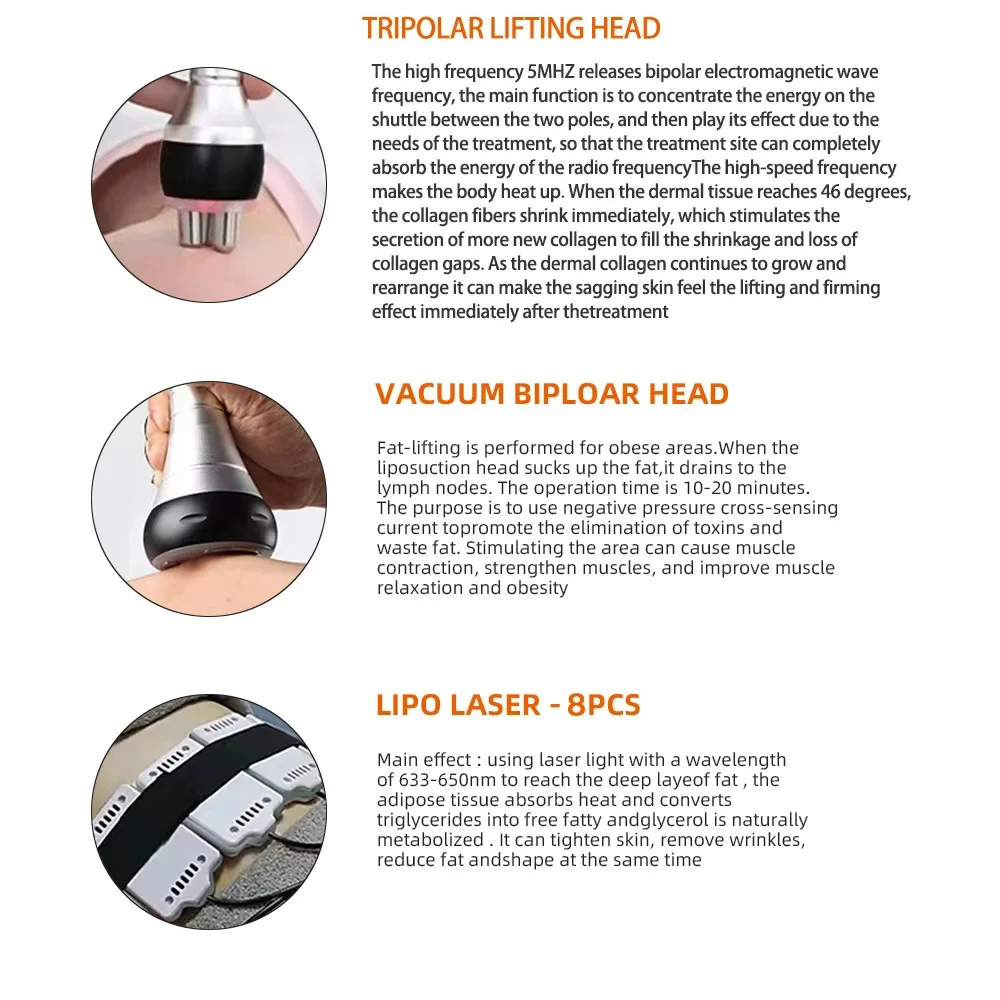 TRIPOLAR LIFTING HEAD

The high frequency 5MHZ releases bipolar electromagnetic wave frequency, the main function is to concentrate the energy on the shuttle between the two poles, and then play its effect due to the needs of the treatment, so that the treatment site can completely absorb the energy of the radio frequencyThe high-speed frequency makes the body heat up. When the dermal tissue reaches 46 degrees, the collagen fibers shrink immediately, which stimulates the secretion of more new collagen to fill the shrinkage and loss of collagen gaps. As the dermal collagen continues to grow and rearrange it can make the sagging skin feel the lifting and firming effect immediately after thetreatment

VACUUM BIPLOAR HEAD

Fat-lifting is performed for obese areas.When the liposuction head sucks up the fat,it drains to the lymph nodes. The operation time is 10-20 minutes. The purpose is to use negative pressure cross-sensing current topromote the elimination of toxins and waste fat. Stimulating the area can cause muscle contraction, strengthen muscles, and improve muscle relaxation and obesity

LIPO LASER - 8PCS

Main effect : using laser light with a wavelength of 633-650nm to reach the deep layeof fat , the adipose tissue absorbs heat and converts triglycerides into free fatty andglycerol is naturally metabolized . It can tighten skin, remove wrinkles, reduce fat andshape at the same time