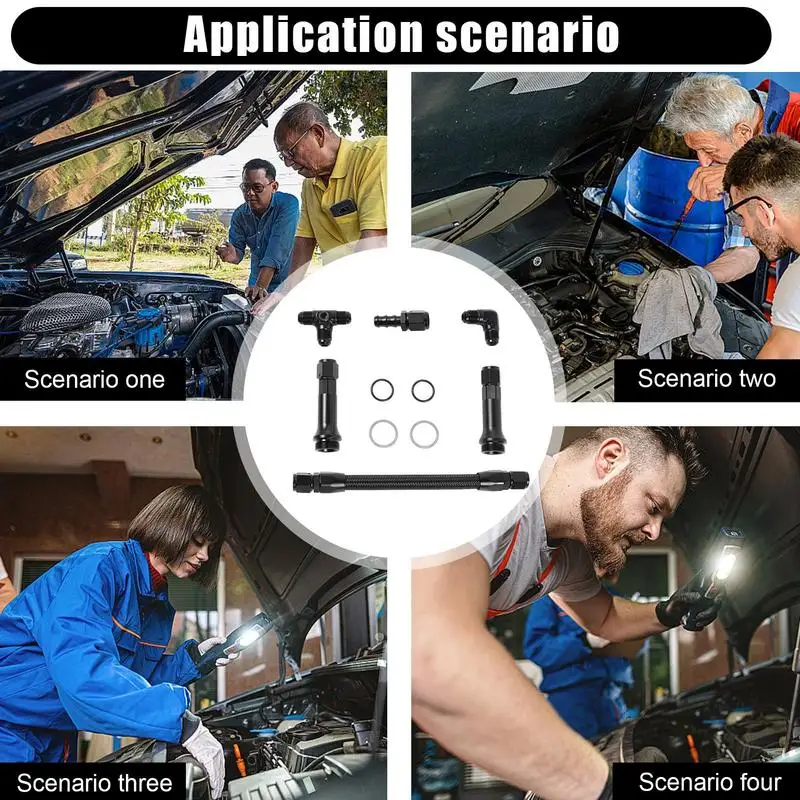 Application scenario

Scenario one

Scenario two

Scenario three

Scenario four