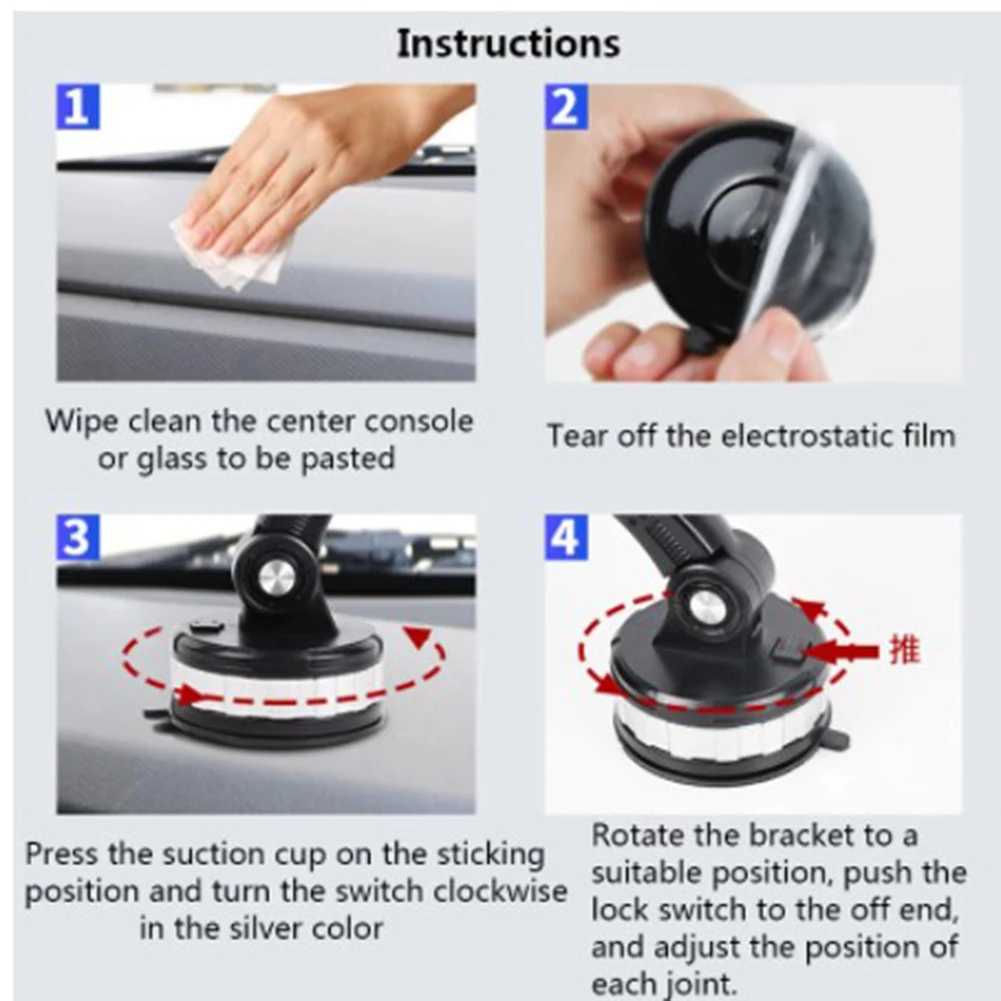 Instructions

1

Wipe clean the center console or glass to be pasted

2

Tear off the electrostatic film

3

Press the suction cup on the sticking position and turn the switch clockwise in the silver color

4

推

Rotate the bracket to a suitable position, push the lock switch to the off end, and adjust the position of each joint.