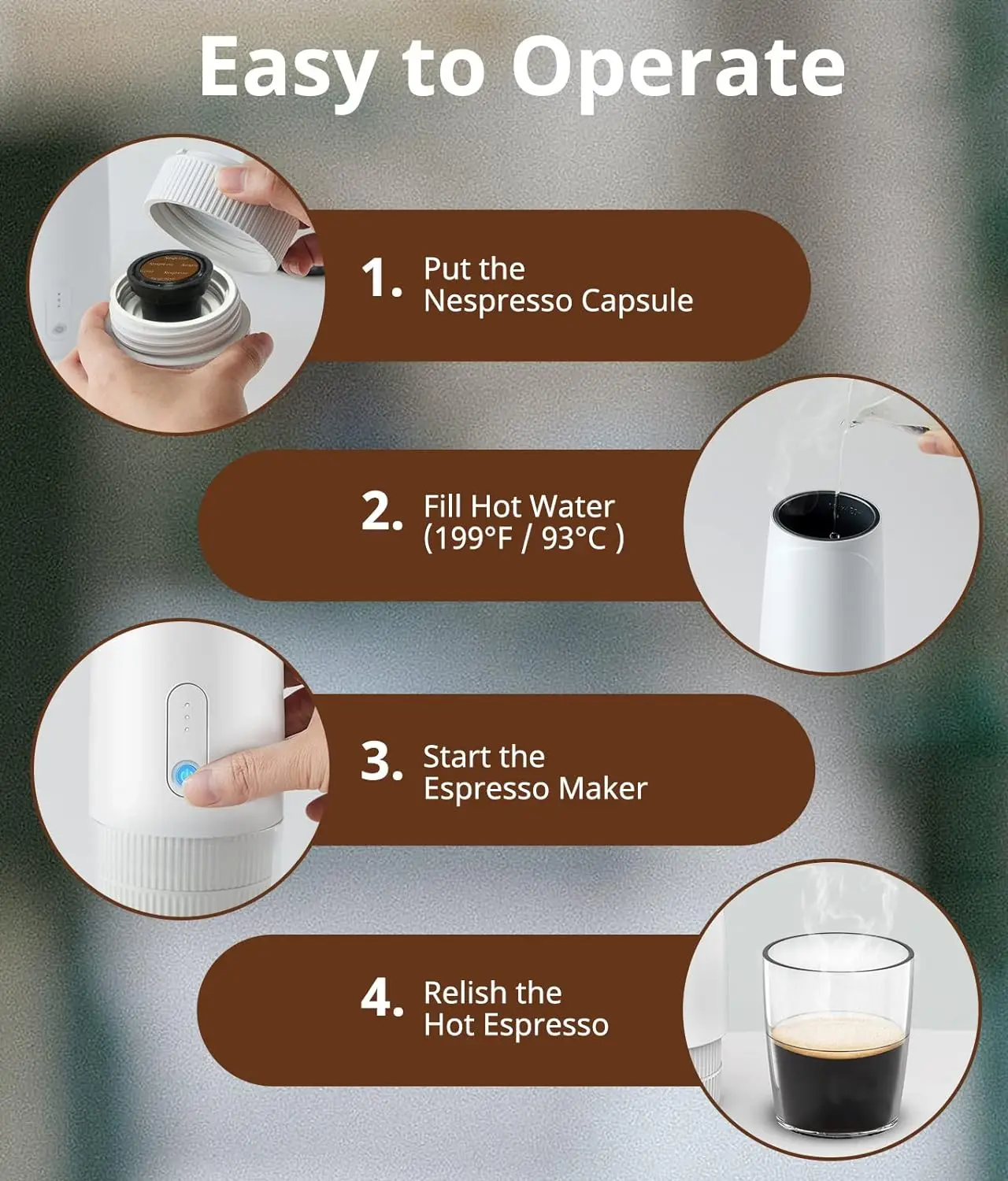 Easy to Operate

1. Put the Nespresso Capsule

2. Fill Hot Water (199°F / 93°C )

3. Start the Espresso Maker

4. Relish the Hot Espresso