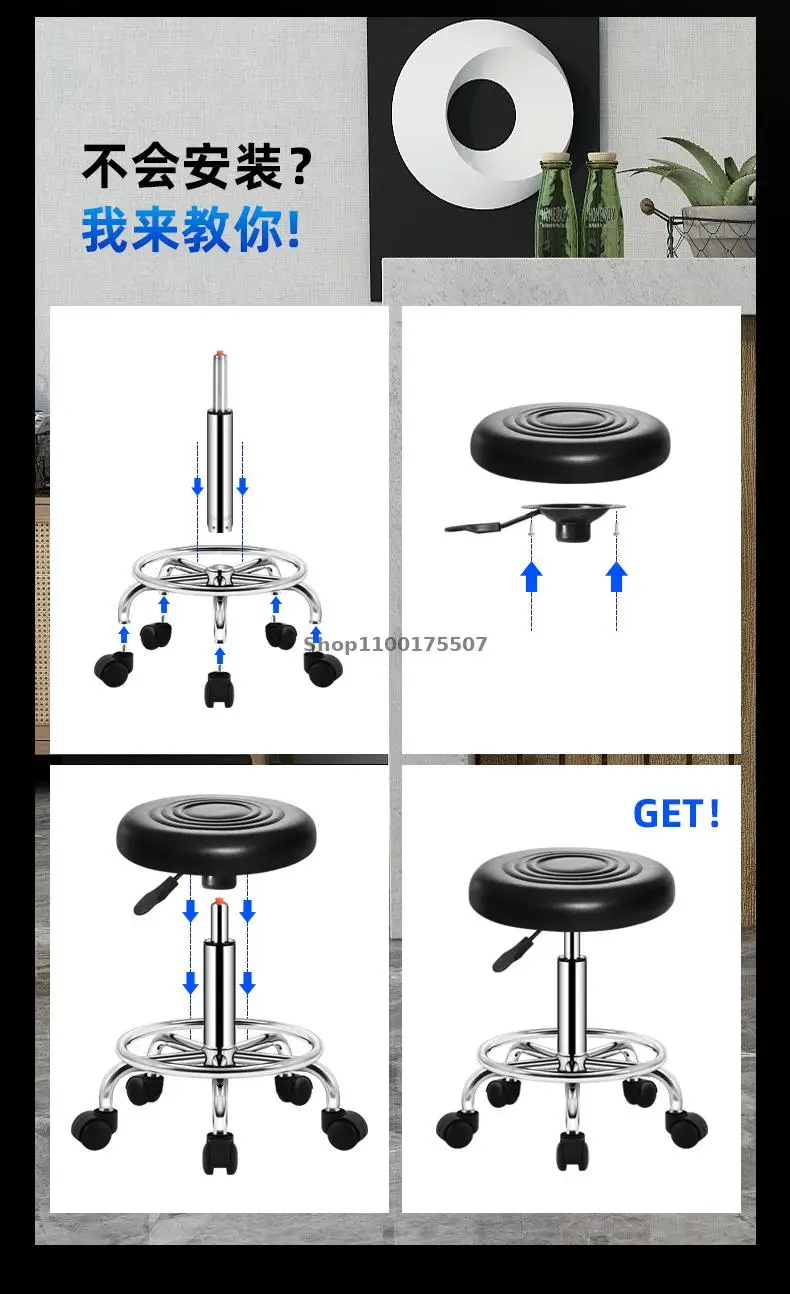 不会安装？
我来教你!

Shop1100175507

GET!