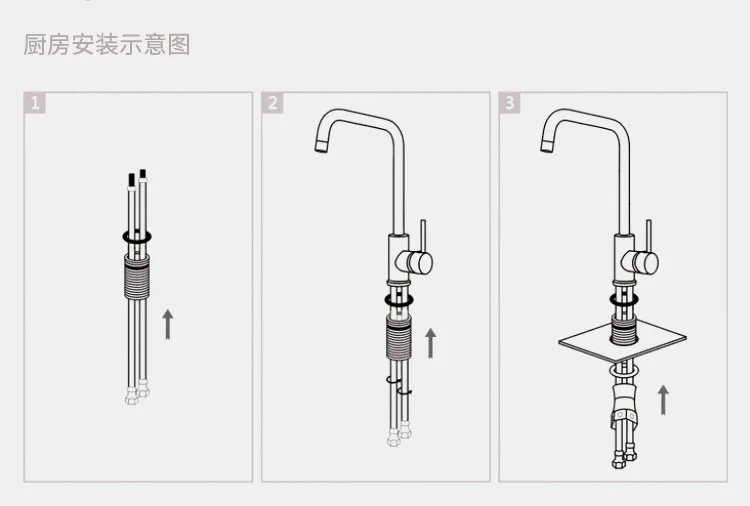 厨房安装示意图

1

2

3