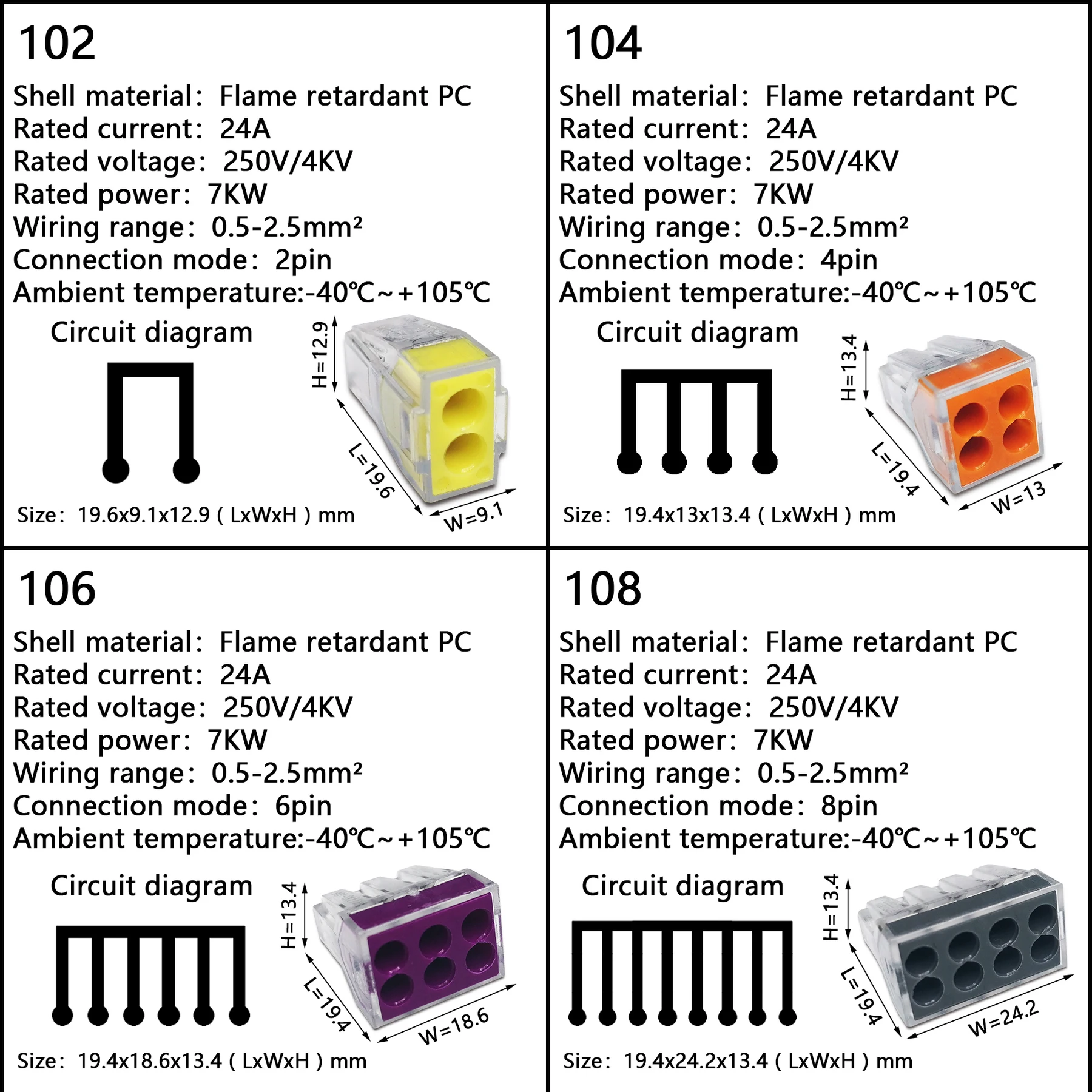 102

Shell material: Flame retardant PC
Rated current: 24A
Rated voltage: 250V/4KV
Rated power: 7KW
Wiring range: 0.5-2.5mm²
Connection mode: 2pin
Ambient temperature:-40℃~+105℃

Circuit diagram

H=12.9
L=19.6
W=9.1

Size: 19.6x9.1x12.9 ( LxWxH ) mm

104

Shell material: Flame retardant PC
Rated current: 24A
Rated voltage: 250V/4KV
Rated power: 7KW
Wiring range: 0.5-2.5mm²
Connection mode: 4pin
Ambient temperature:-40℃~+105℃

Circuit diagram

H=13.4
L=19.4
W=13

Size: 19.4x13x13.4 ( LxWxH ) mm

106

Shell material: Flame retardant PC
Rated current: 24A
Rated voltage: 250V/4KV
Rated power: 7KW
Wiring range: 0.5-2.5mm²
Connection mode: 6pin
Ambient temperature:-40℃~+105℃

Circuit diagram

H=13.4
L=19.4
W=18.6

Size: 19.4x18.6x13.4 ( LxWxH ) mm

108

Shell material: Flame retardant PC
Rated current: 24A
Rated voltage: 250V/4KV
Rated power: 7KW
Wiring range: 0.5-2.5mm²
Connection mode: 8pin
Ambient temperature:-40℃~+105℃

Circuit diagram

H=13.4
L=19.4
W=24.2

Size: 19.4x24.2x13.4 ( LxWxH ) mm