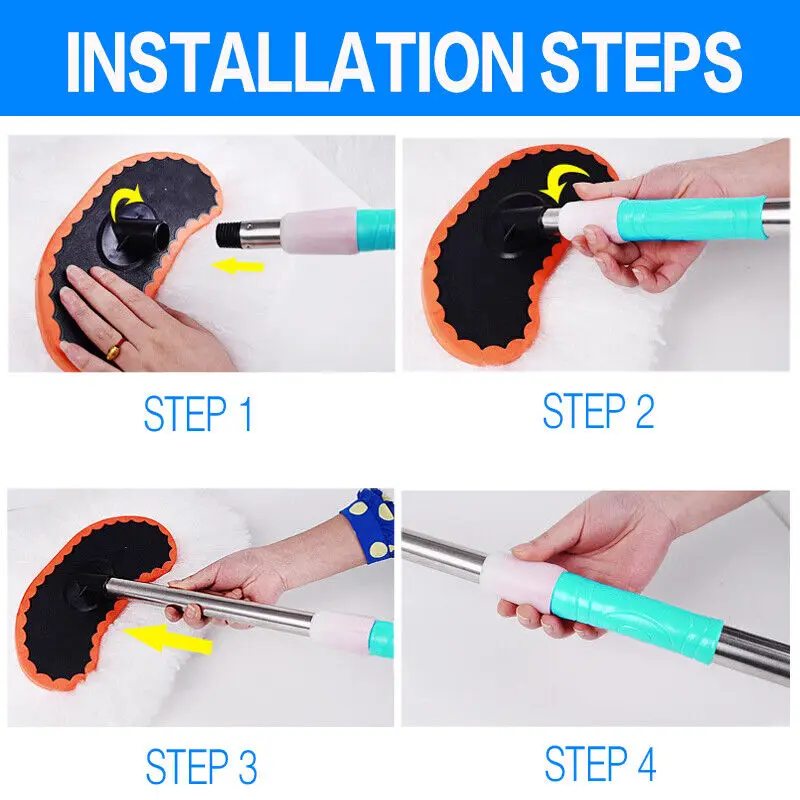 INSTALLATION STEPS

STEP 1

STEP 2

STEP 3

STEP 4