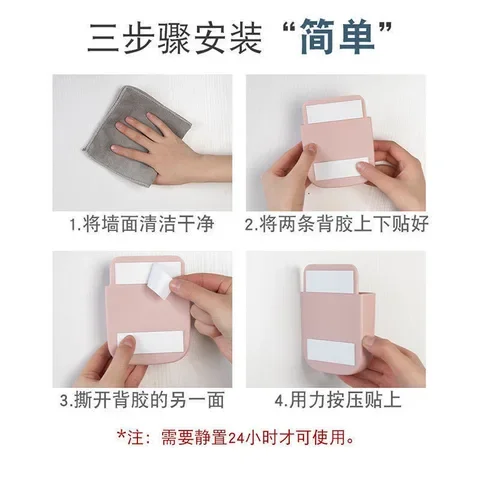 三步骤安装“简单”

1.将墙面清洁干净

2.将两条背胶上下贴好

3.撕开背胶的另一面

4.用力按压贴上

*注：需要静置24小时才可使用。