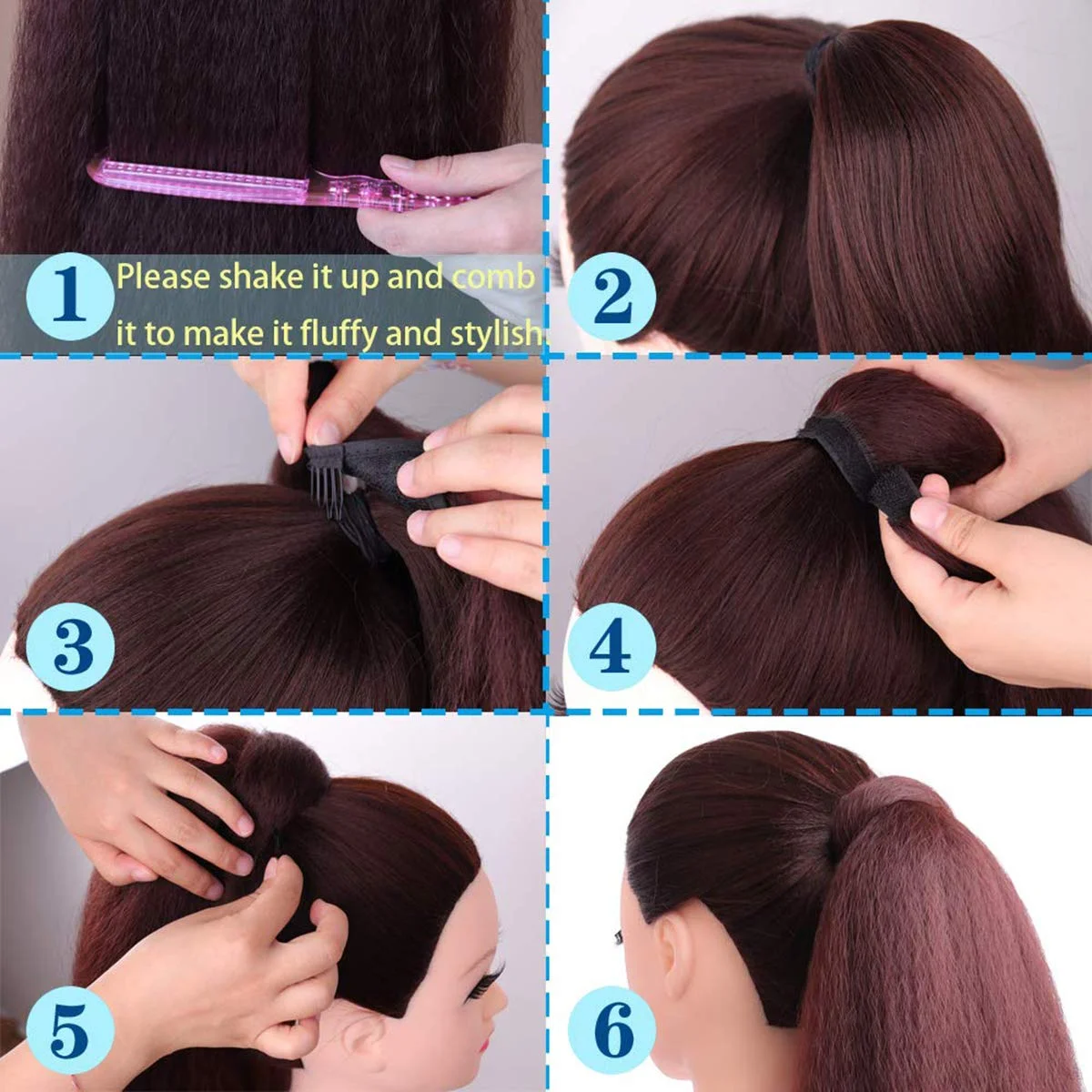 1
Please shake it up and comb it to make it fluffy and stylish

2

3

4

5

6