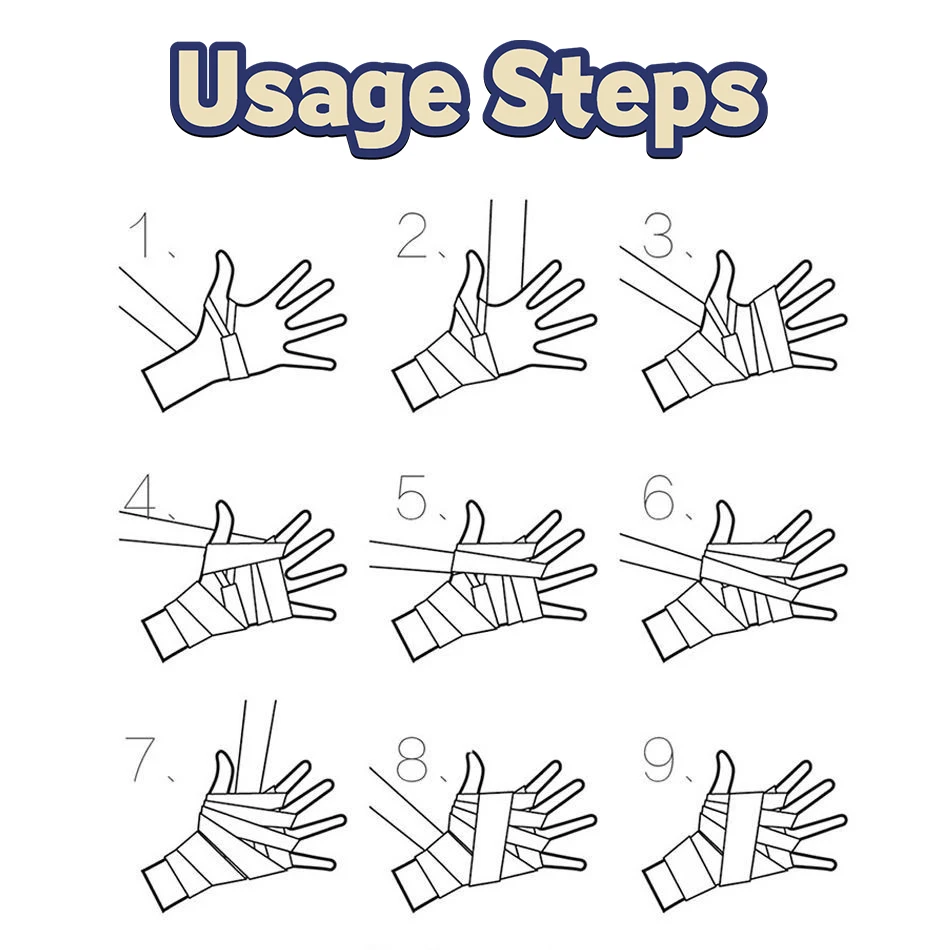 Usage Steps

1.

2.

3.

4.

5.

6.

7.

8.

9.