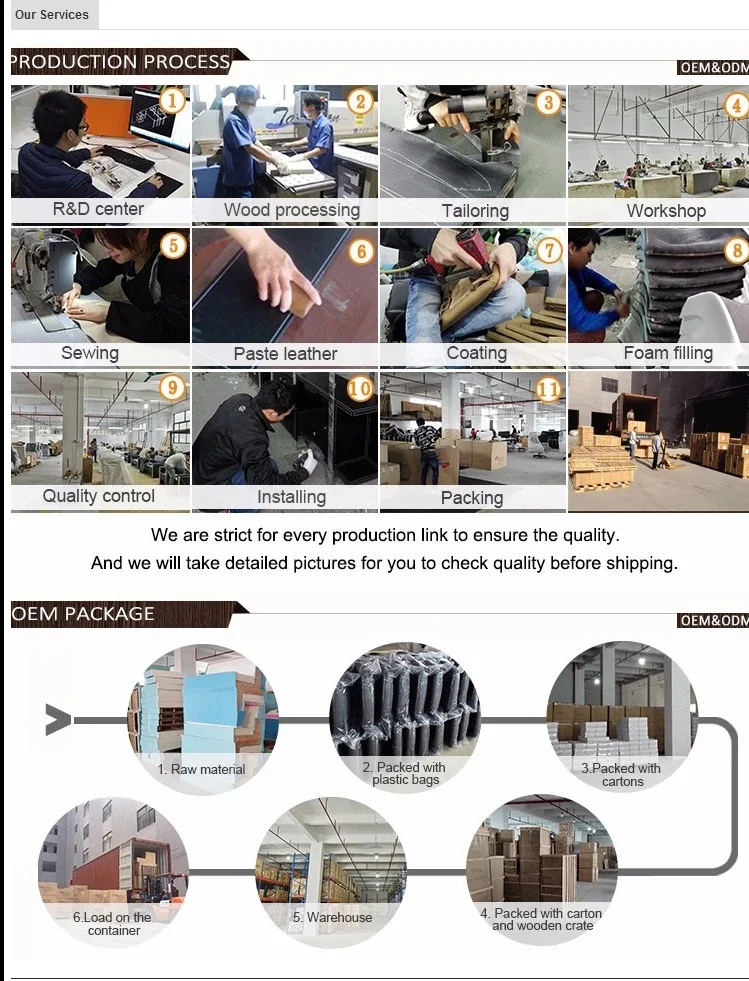 Our Services

PRODUCTION PROCESS

OEM&ODM

1
R&D center

2
Wood processing

3
Tailoring

4
Workshop

5
Sewing

6
Paste leather

7
Coating

8
Foam filling

9
Quality control

10
Installing

11
Packing

We are strict for every production link to ensure the quality.
And we will take detailed pictures for you to check quality before shipping.

OEM PACKAGE

OEM&ODM

1. Raw material

2. Packed with plastic bags

3.Packed with cartons

4. Packed with carton and wooden crate

5. Warehouse

6.Load on the container