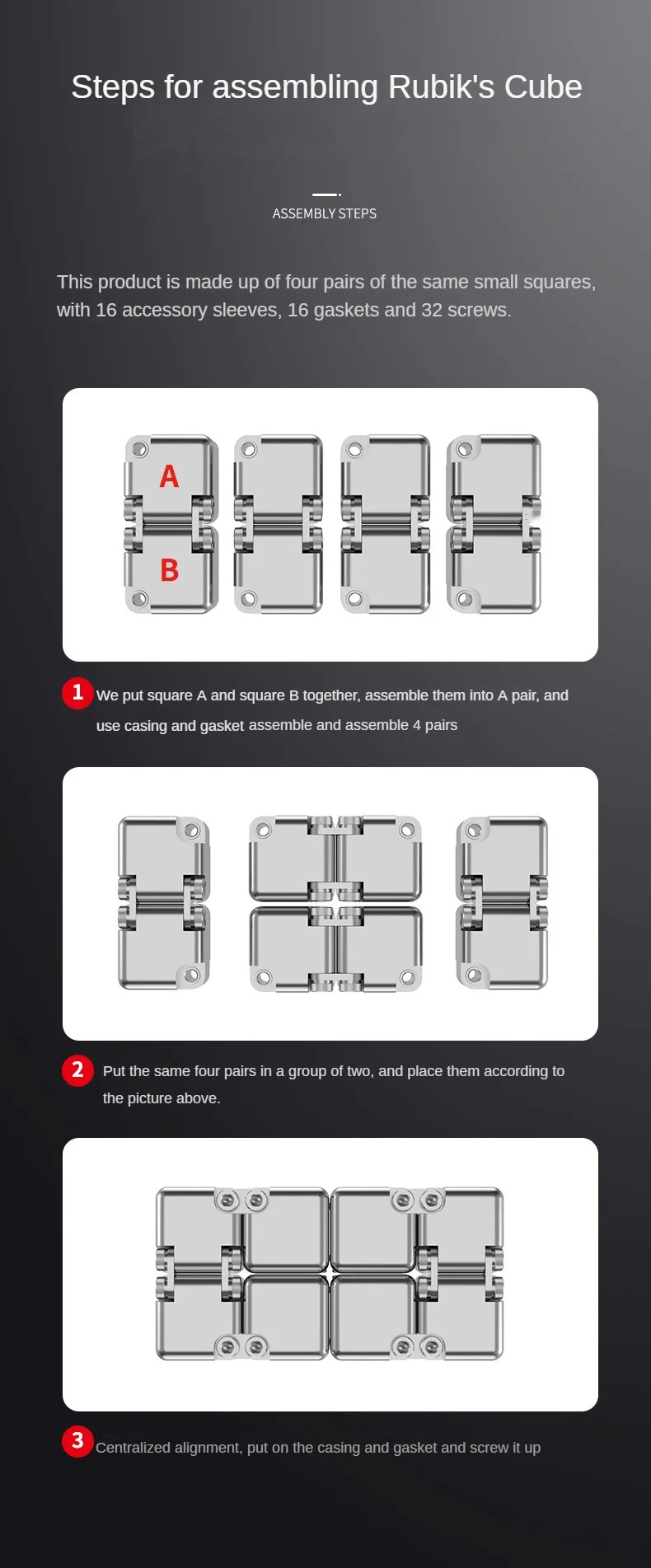 Steps for assembling Rubik's Cube

ASSEMBLY STEPS

This product is made up of four pairs of the same small squares, with 16 accessory sleeves, 16 gaskets and 32 screws.

A

B

1 We put square A and square B together, assemble them into A pair, and use casing and gasket assemble and assemble 4 pairs

2 Put the same four pairs in a group of two, and place them according to the picture above.

3 Centralized alignment, put on the casing and gasket and screw it up