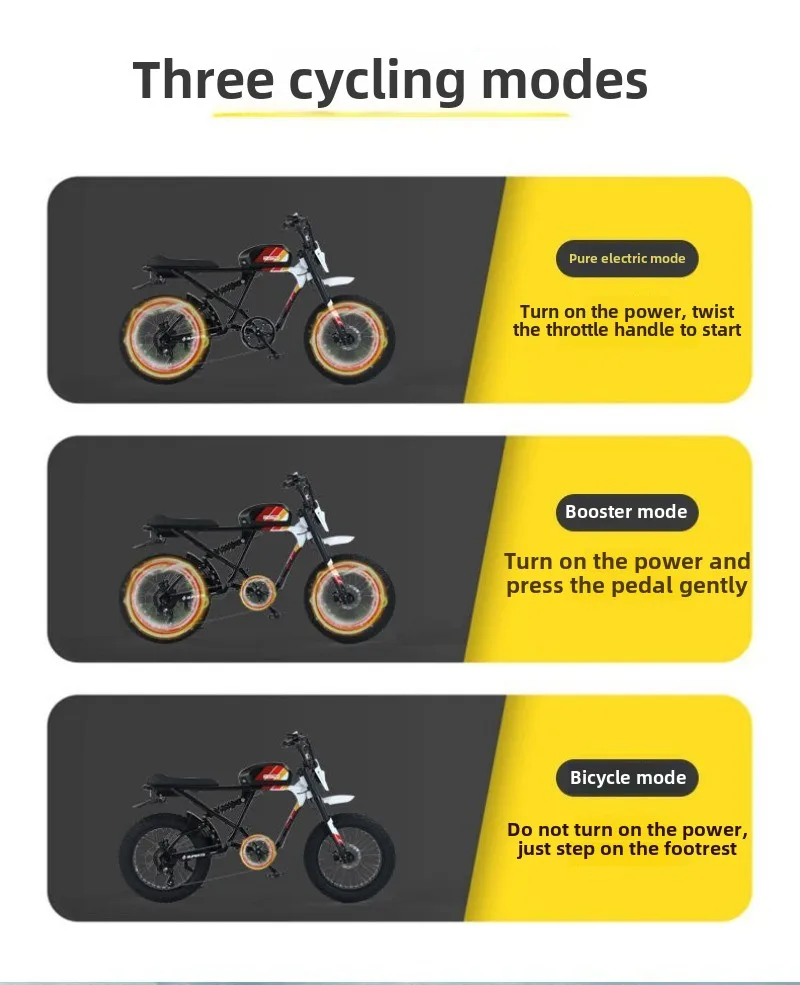 Three cycling modes

Pure electric mode

Turn on the power, twist the throttle handle to start

Booster mode

Turn on the power and press the pedal gently

Bicycle mode

Do not turn on the power, just step on the footrest