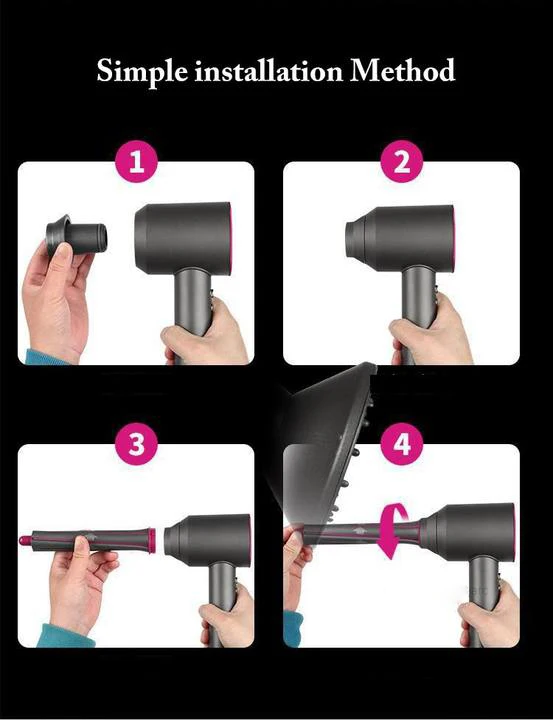 Simple installation Method

1

2

3

4