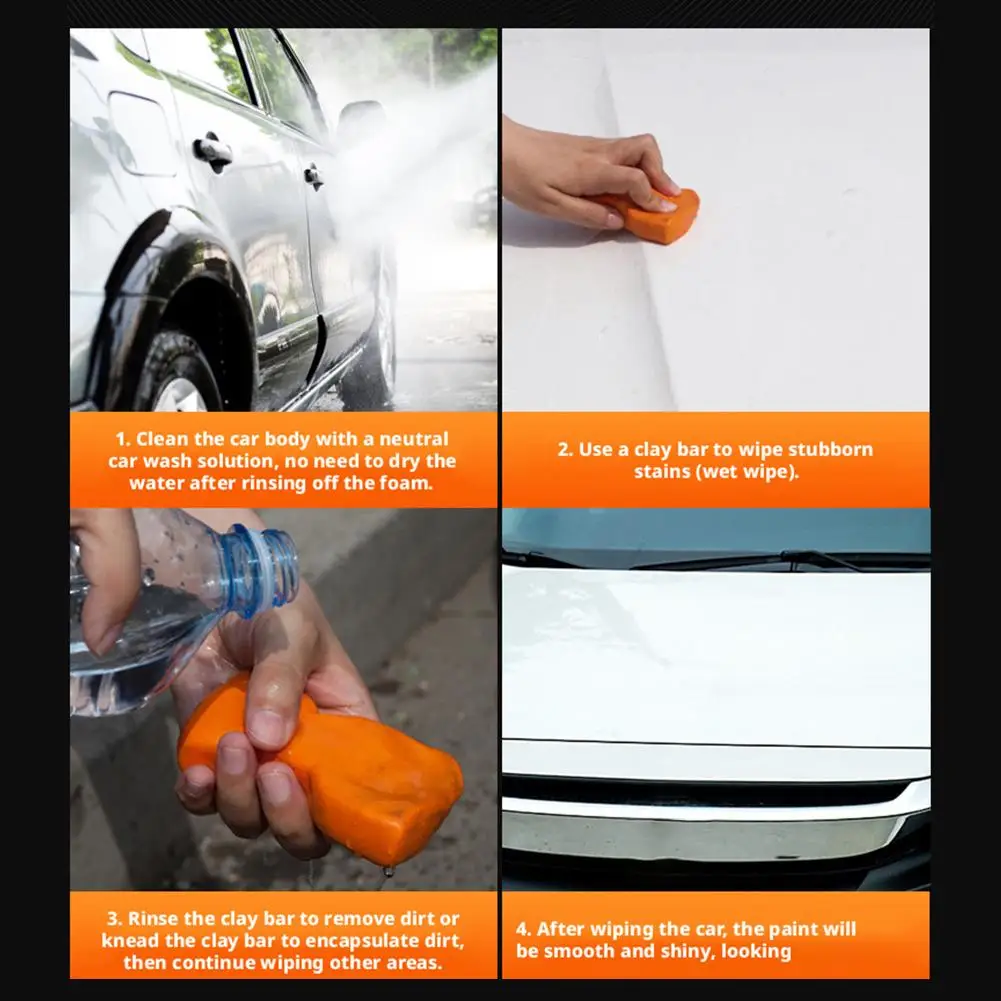 1. Clean the car body with a neutral car wash solution, no need to dry the water after rinsing off the foam.

2. Use a clay bar to wipe stubborn stains (wet wipe).

3. Rinse the clay bar to remove dirt or knead the clay bar to encapsulate dirt, then continue wiping other areas.

4. After wiping the car, the paint will be smooth and shiny, looking