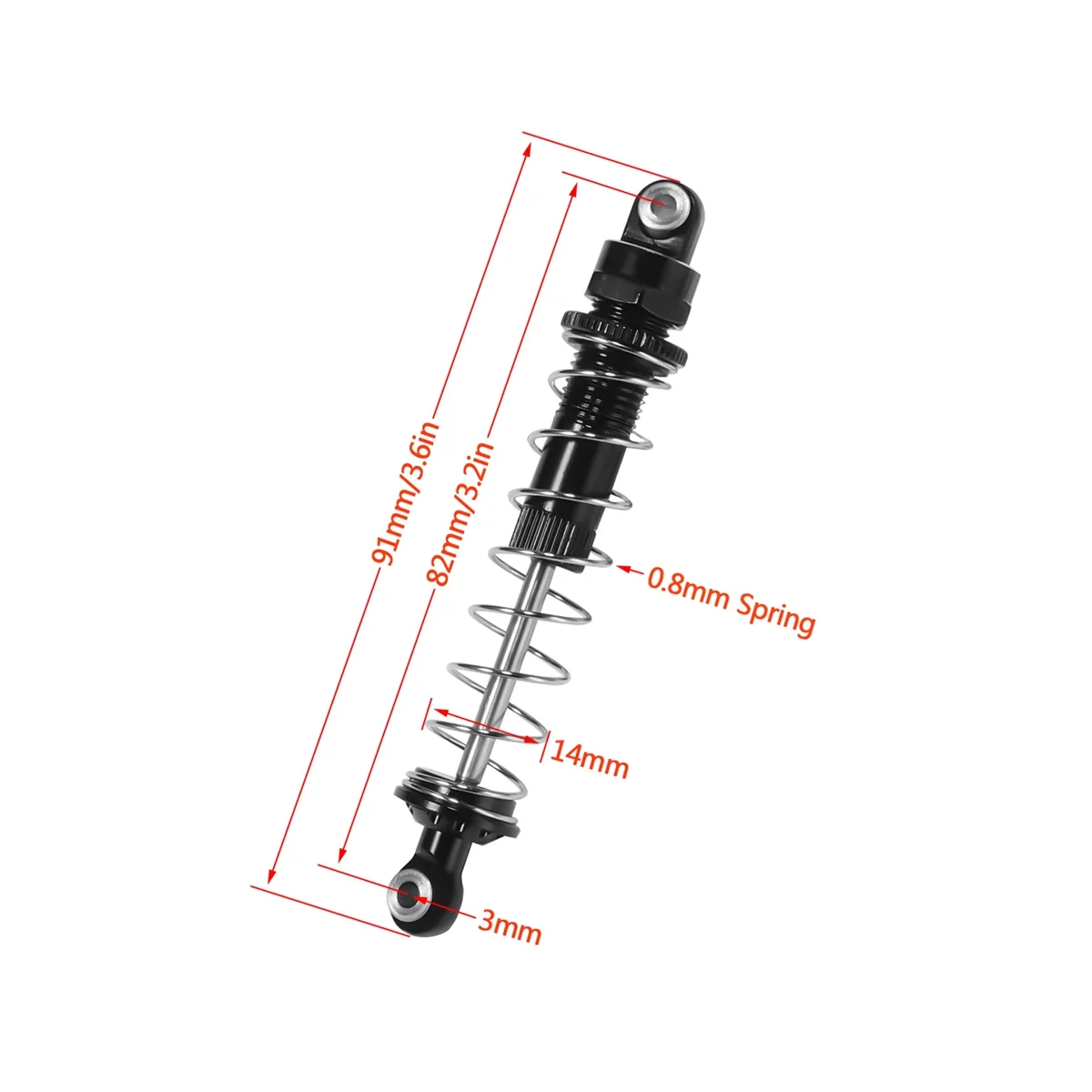 91mm/3.6in
82mm/3.2in
0.8mm Spring
14mm
3mm